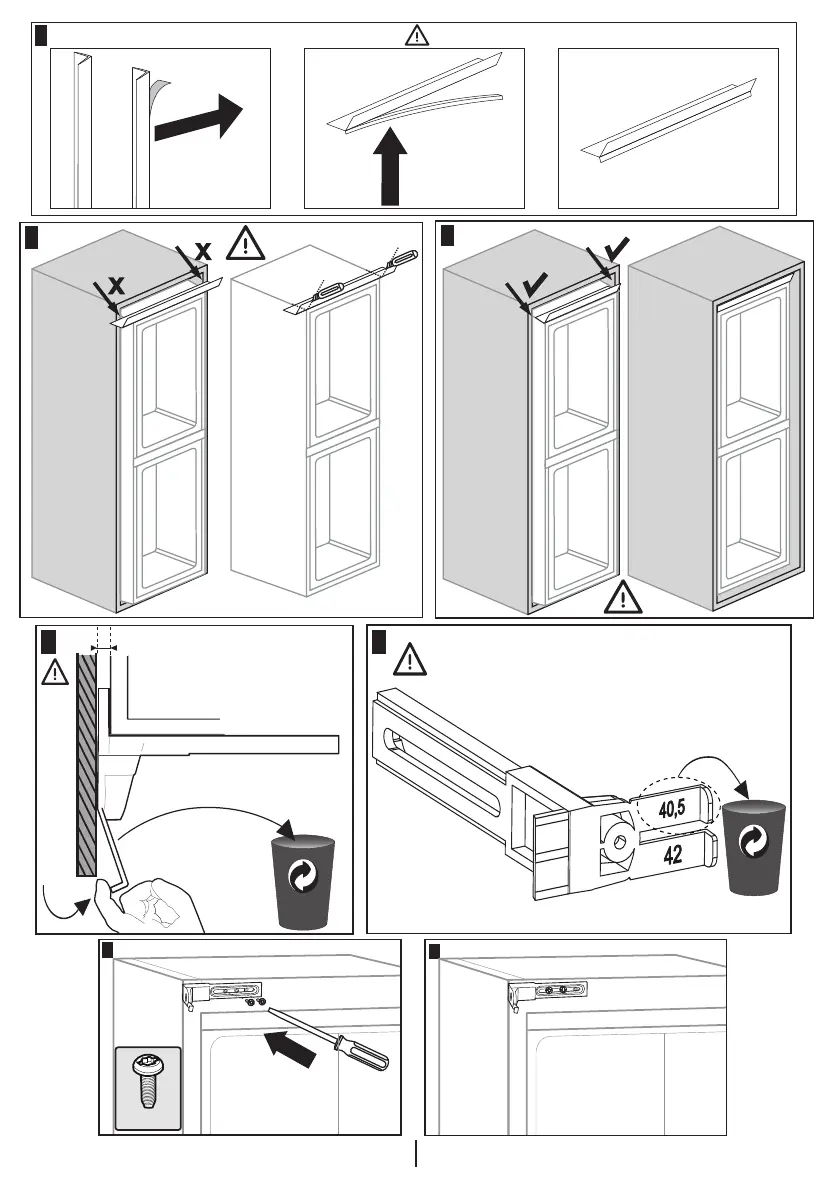 X X

40,5

42