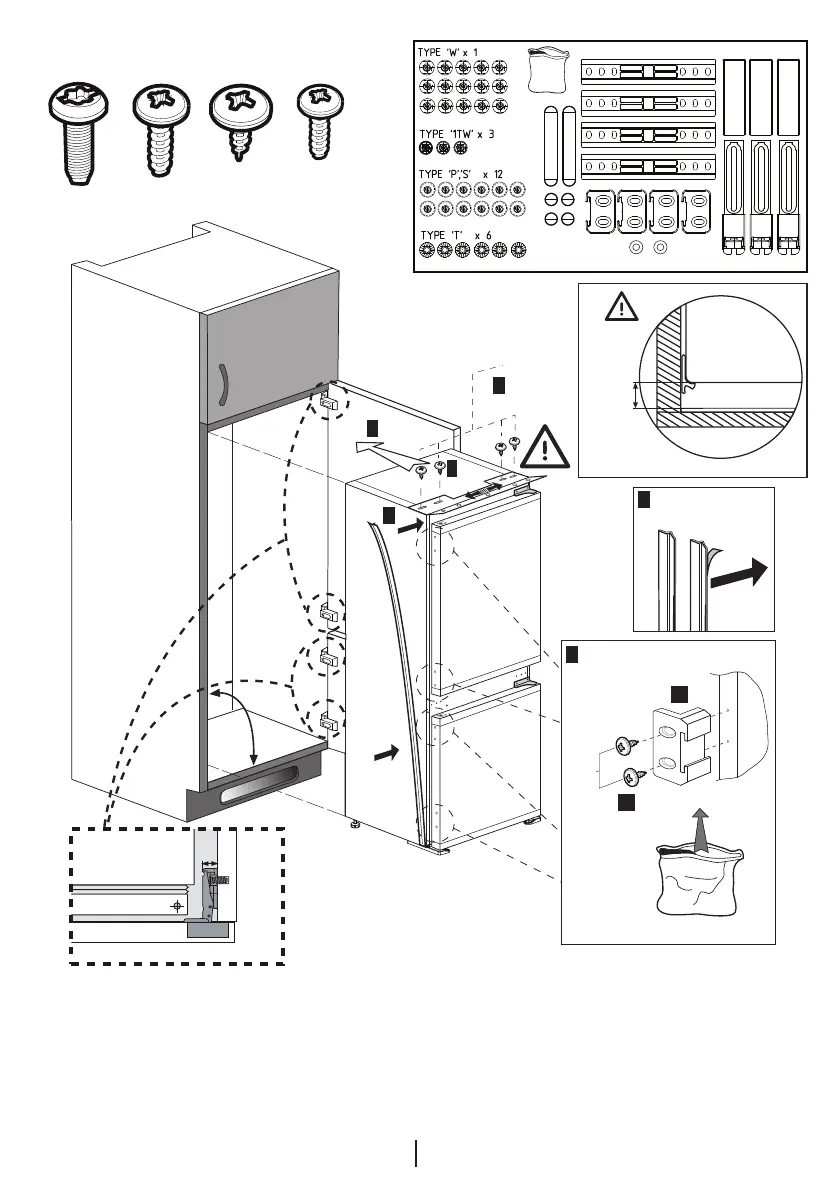 TYPE 'W' x 1

TYPE '1TW' x 3

TYPE 'P','S' x 12

TYPE 'T' x 6