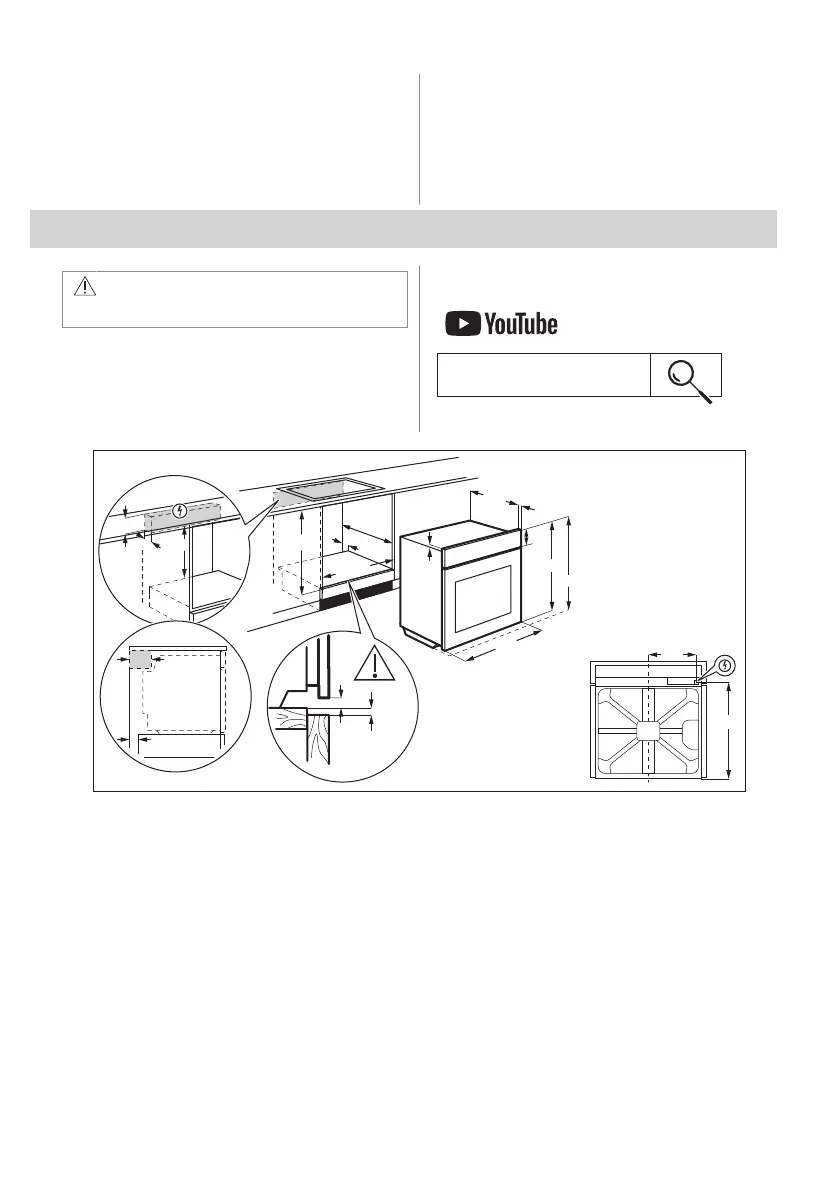 YouTube