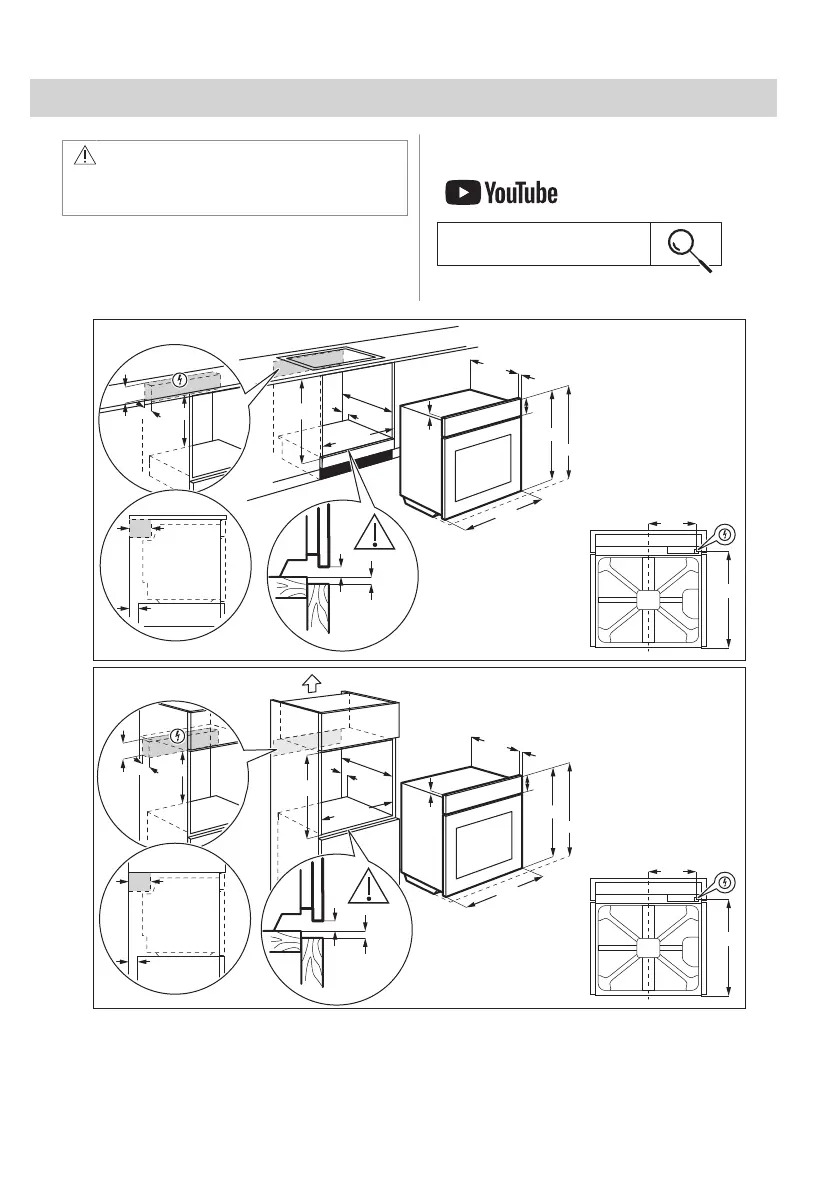 YouTube