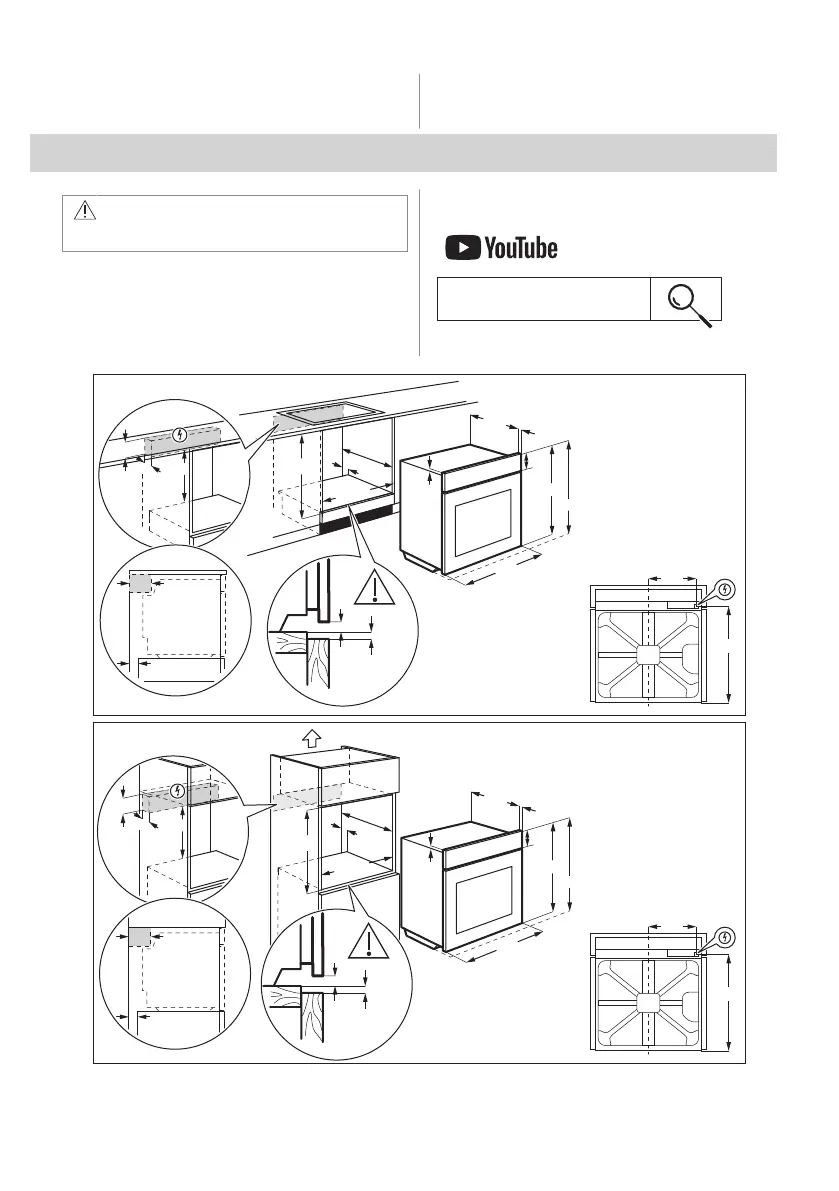 YouTube