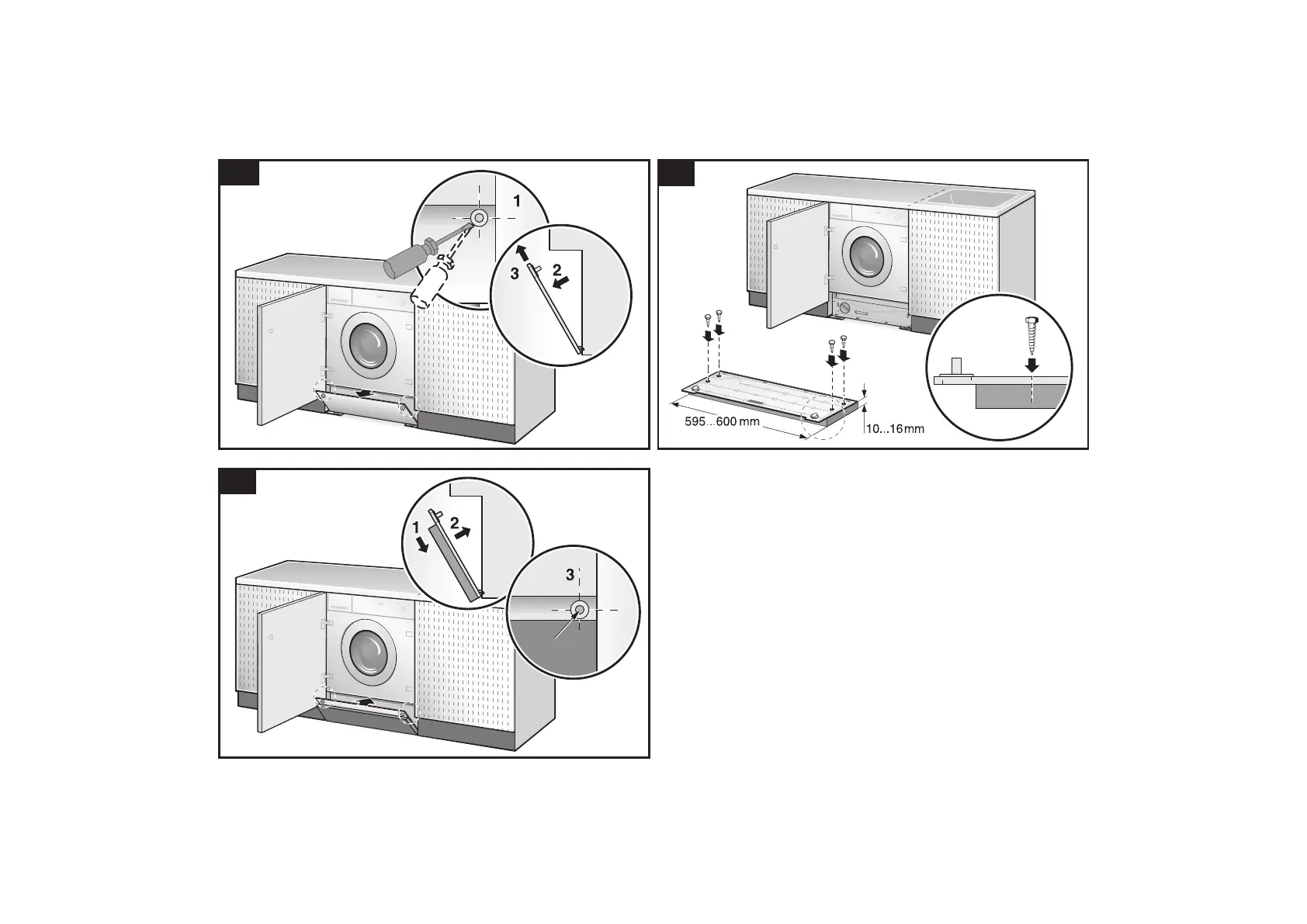 1

3

2

595...600 mm

10...16mm

1

2

3