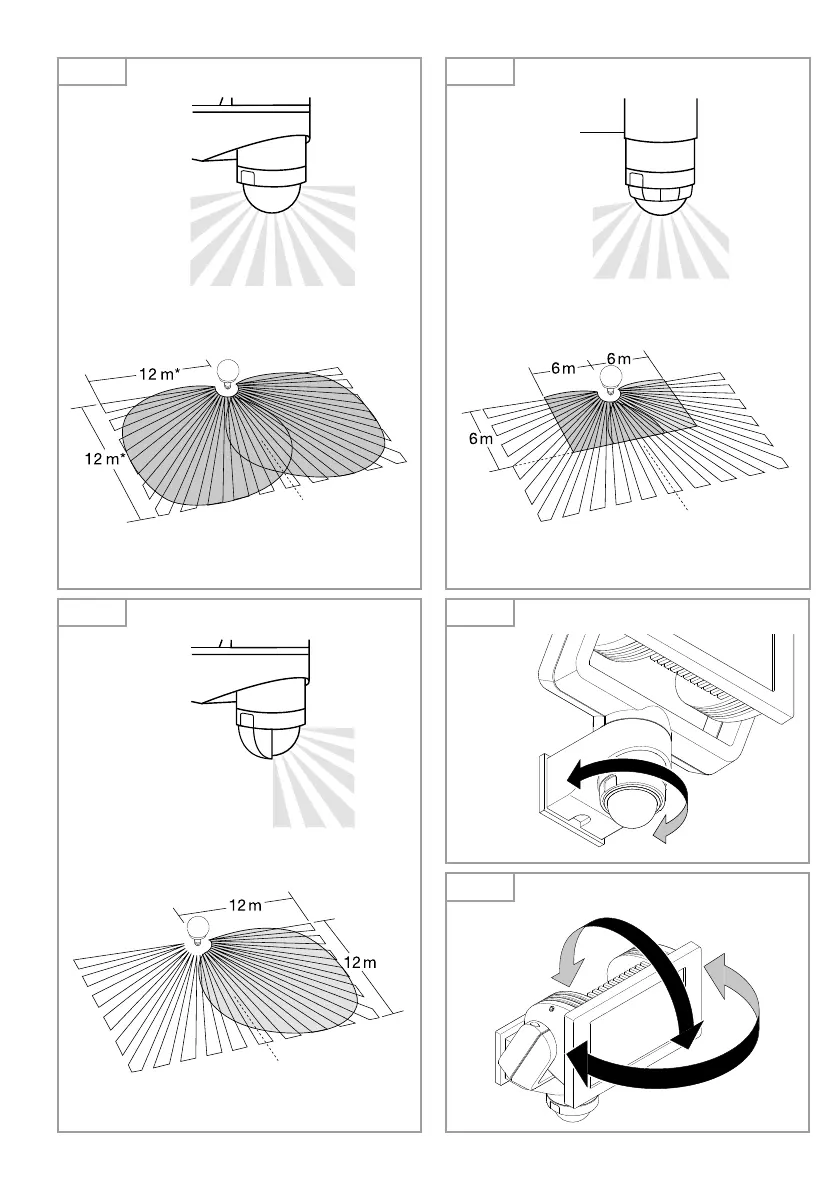 12 m*

12 m*

6 m

6 m

6 m

12 m

12 m