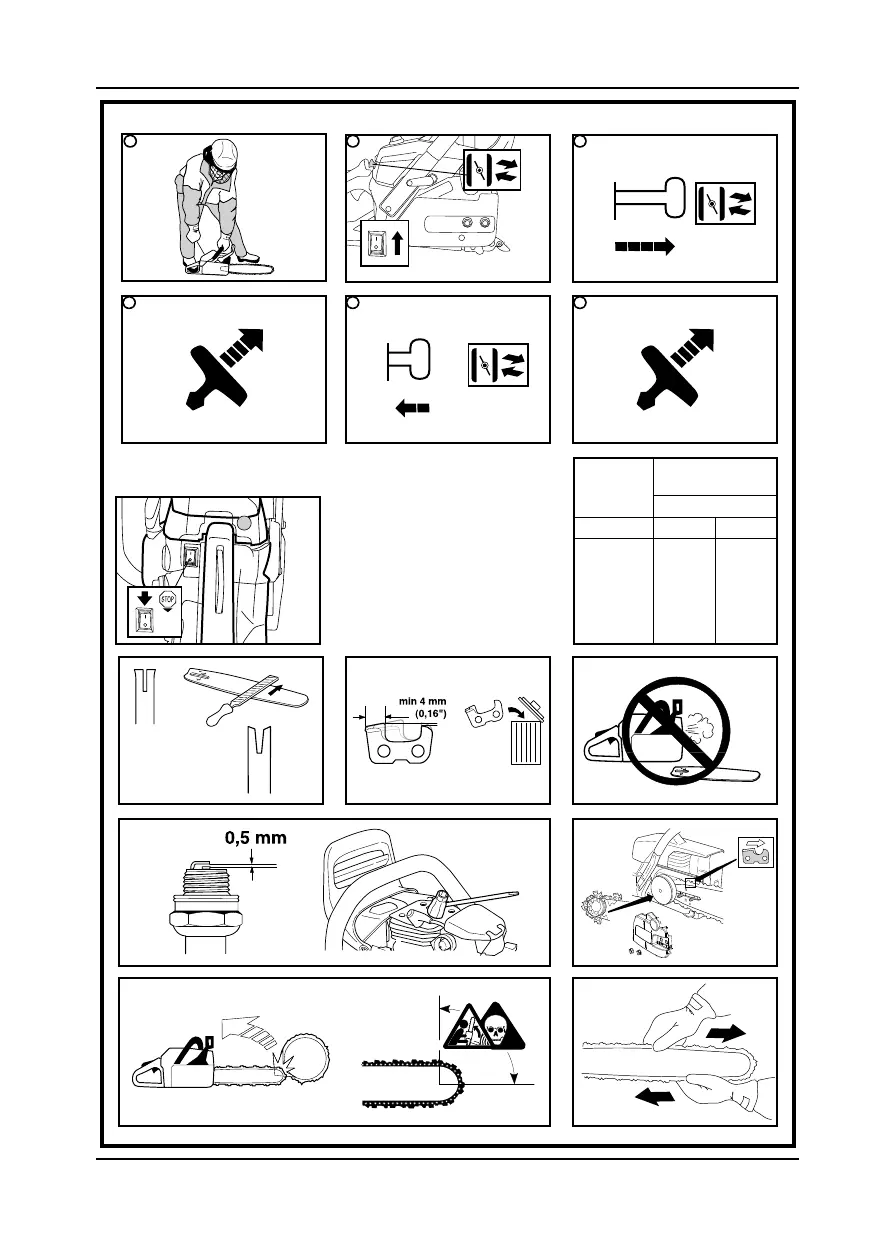 STOP

min 4 mm
(0,16")

0,5 mm