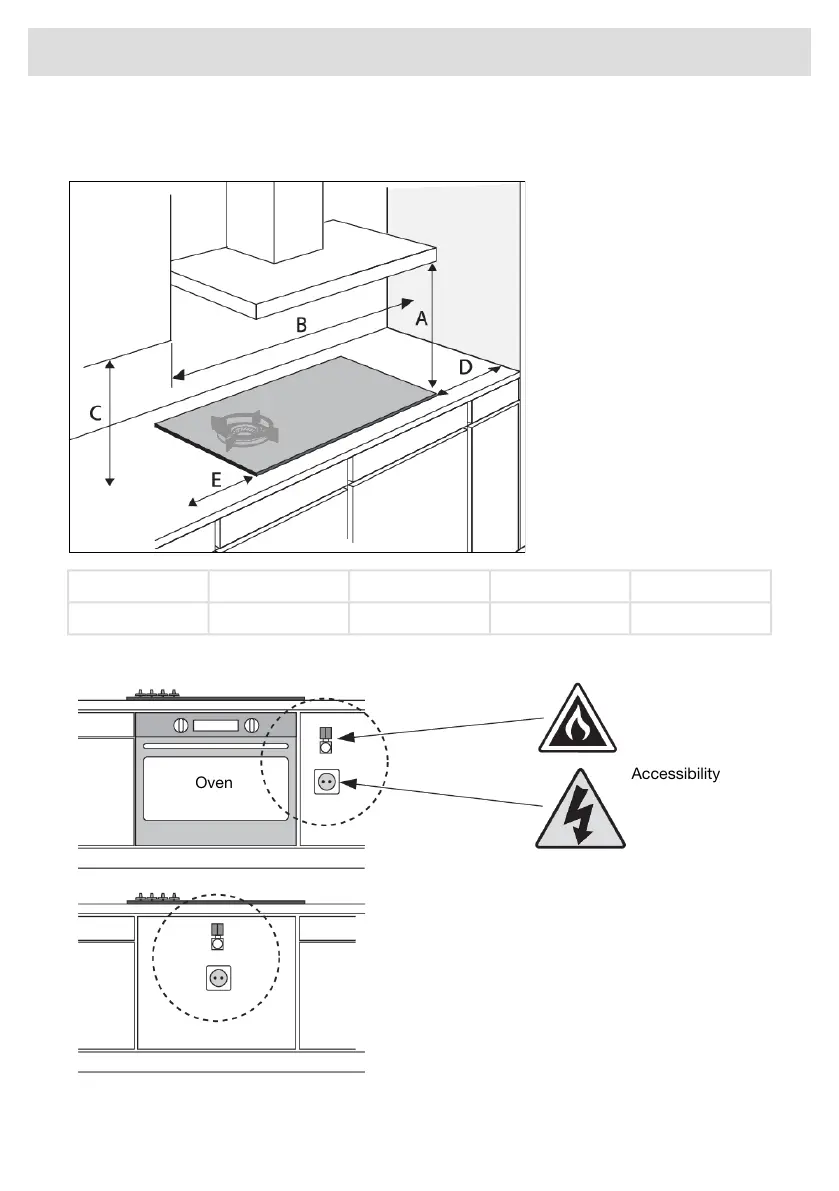 B

A

D

C

E

Oven

Accessibility