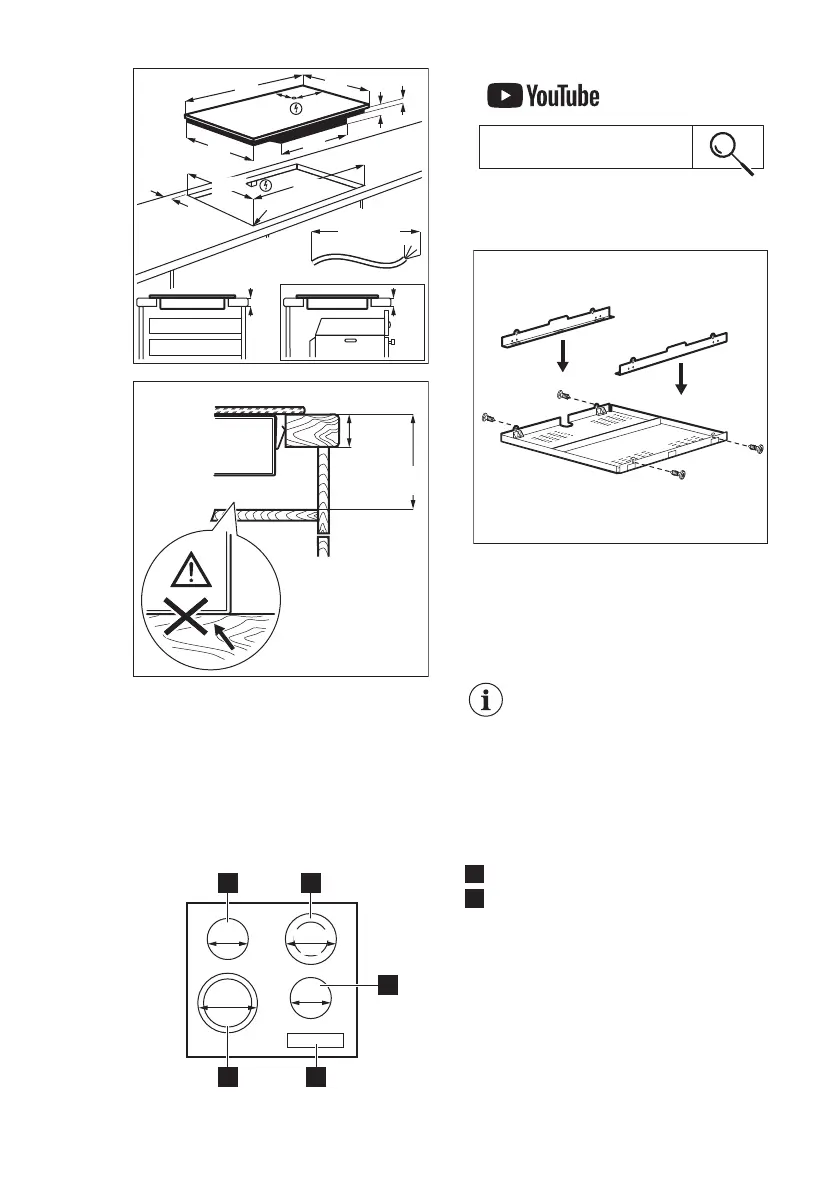 YouTube