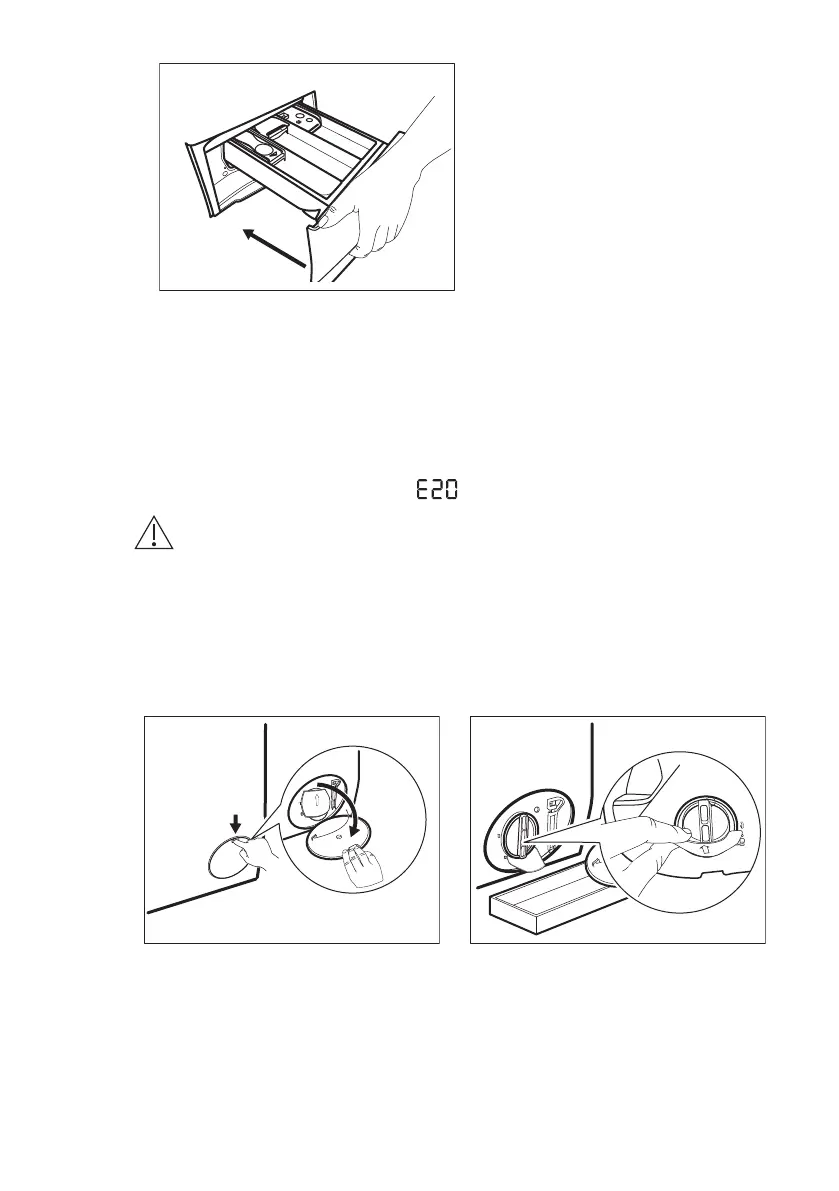 E20