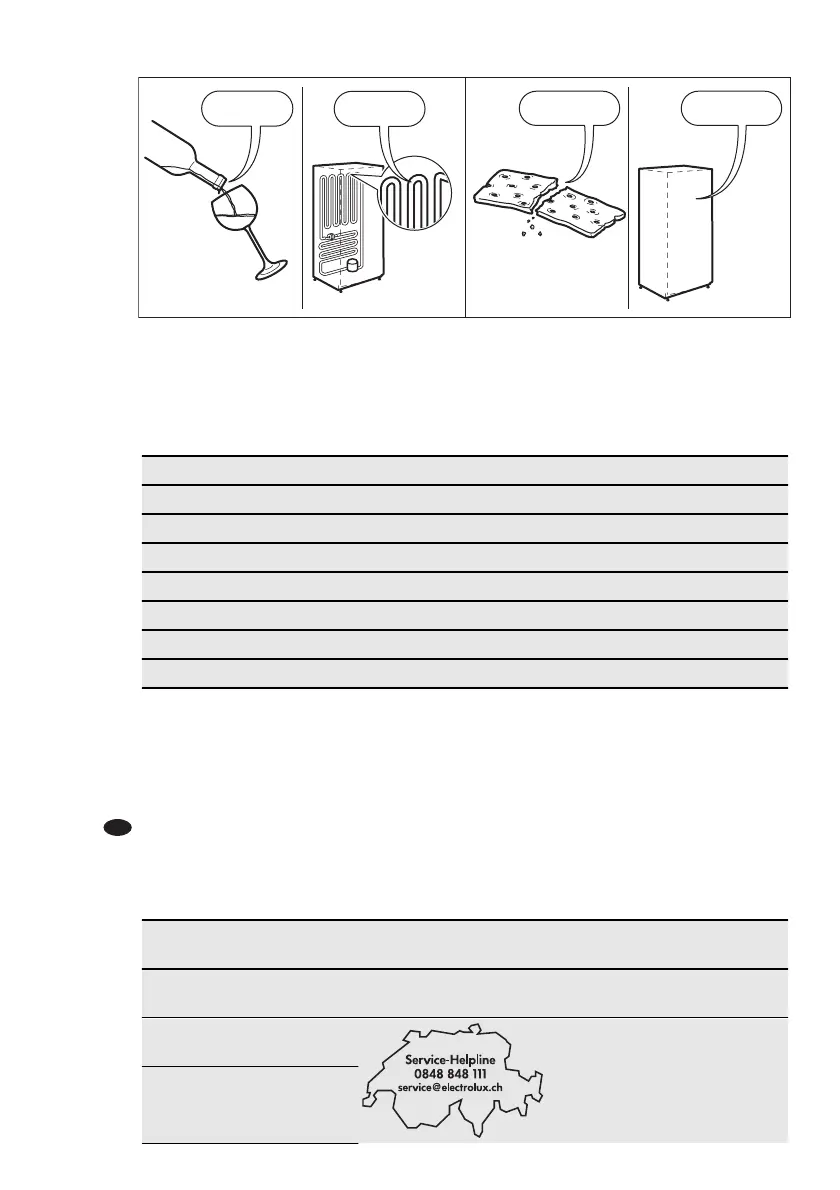 Service-Helpline
0848 848 111
service@electrolux.ch