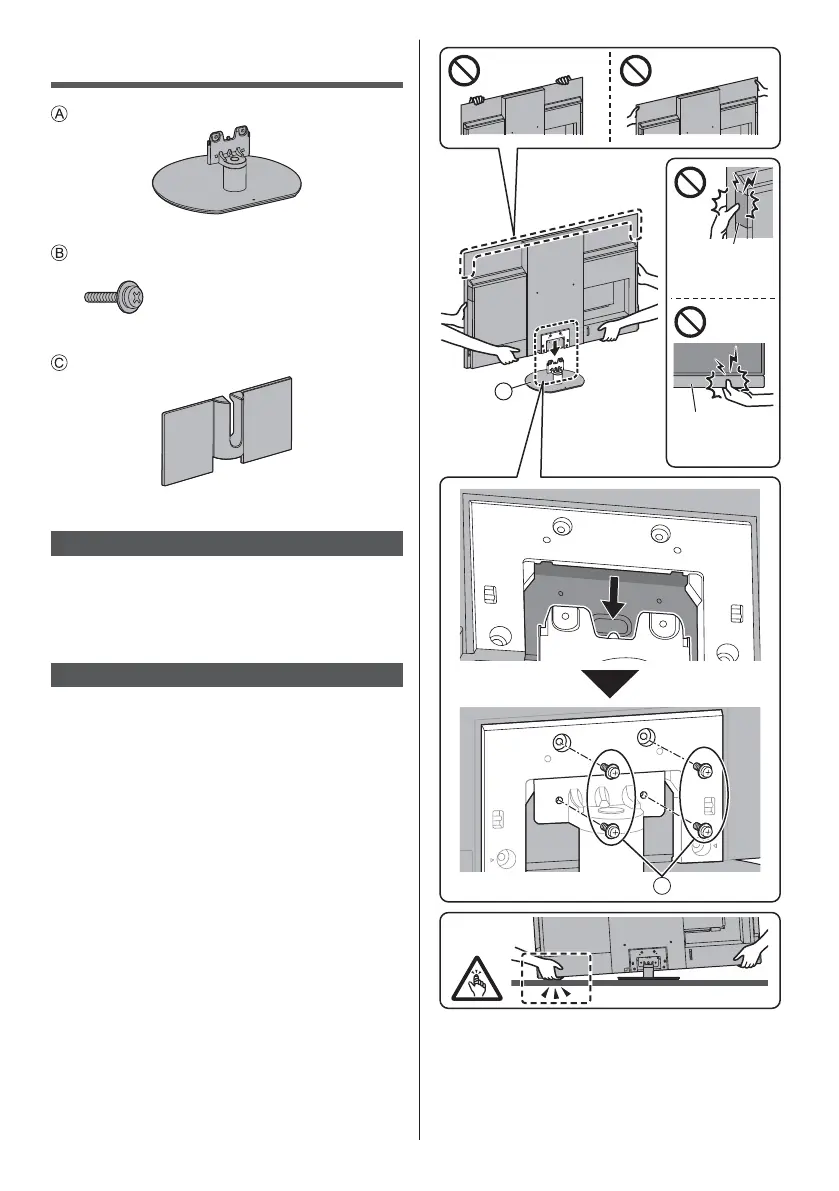 Ⓐ

Ⓑ

Ⓒ