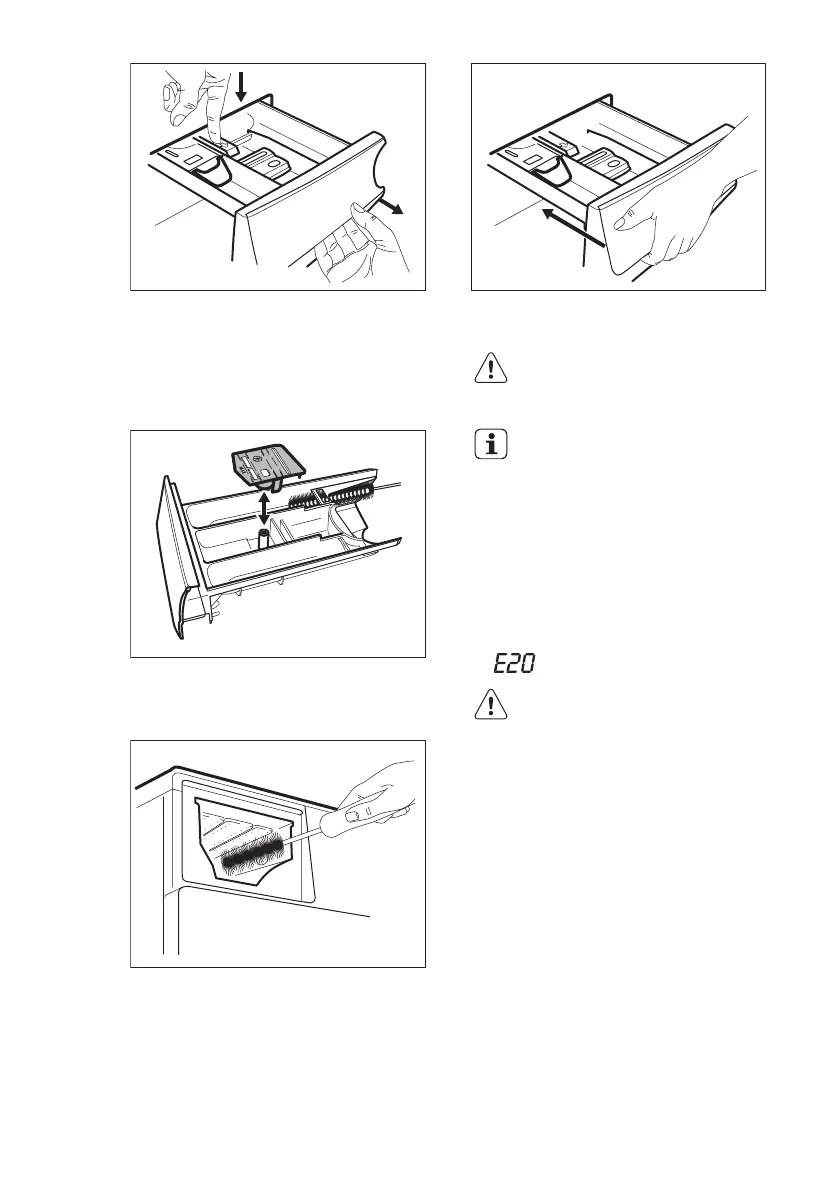 E20