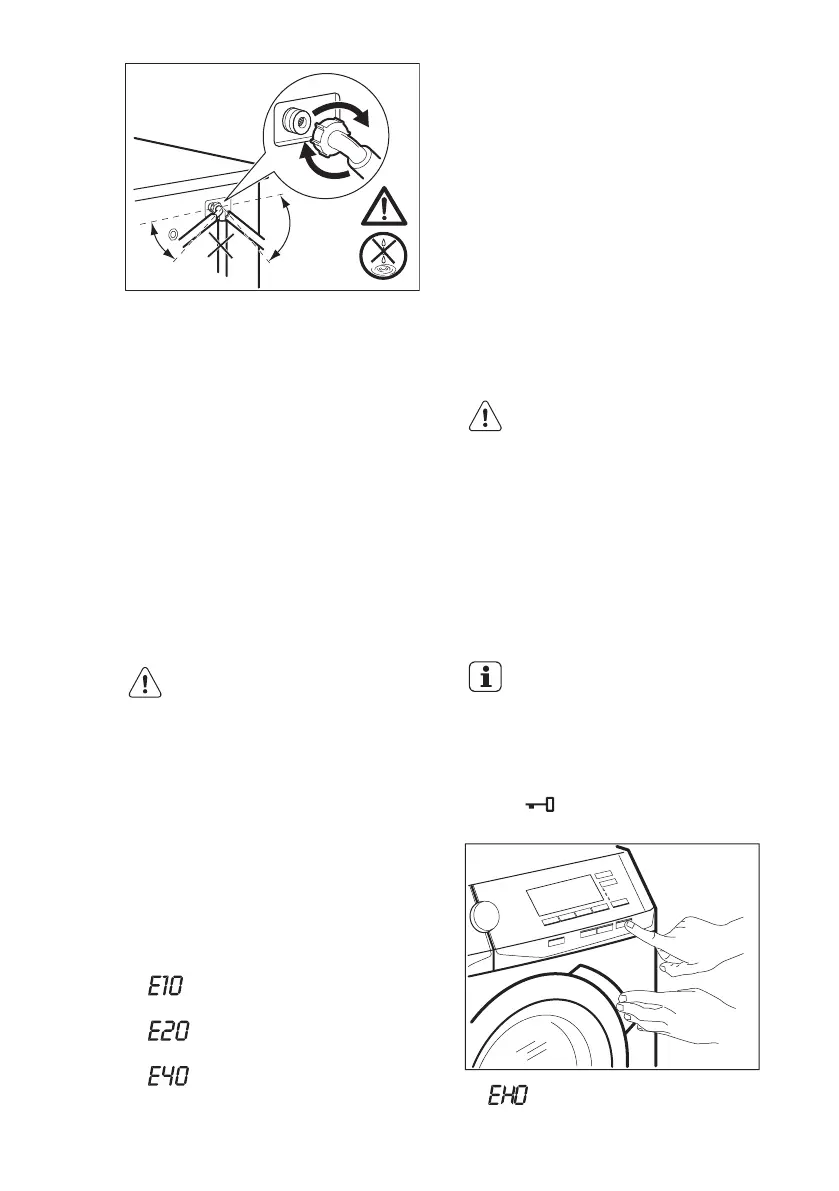 E10

E20

E40

EH0