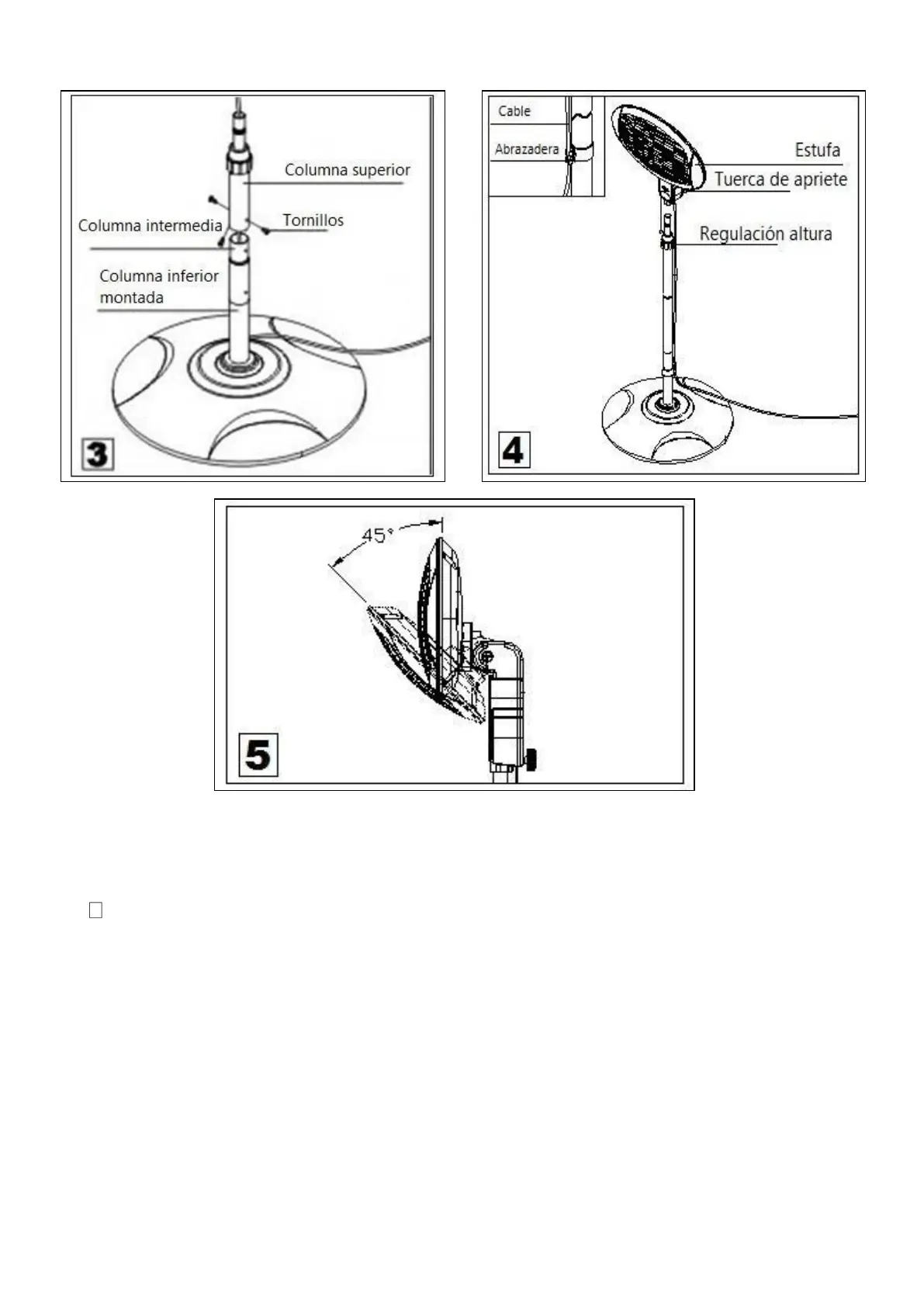 Columna superior

Tornillos

Columna intermedia

Columna inferior montada

3

Cable

Abrazadera

Estufa

Tuerca de apriete

Regulación altura

4

45°

5