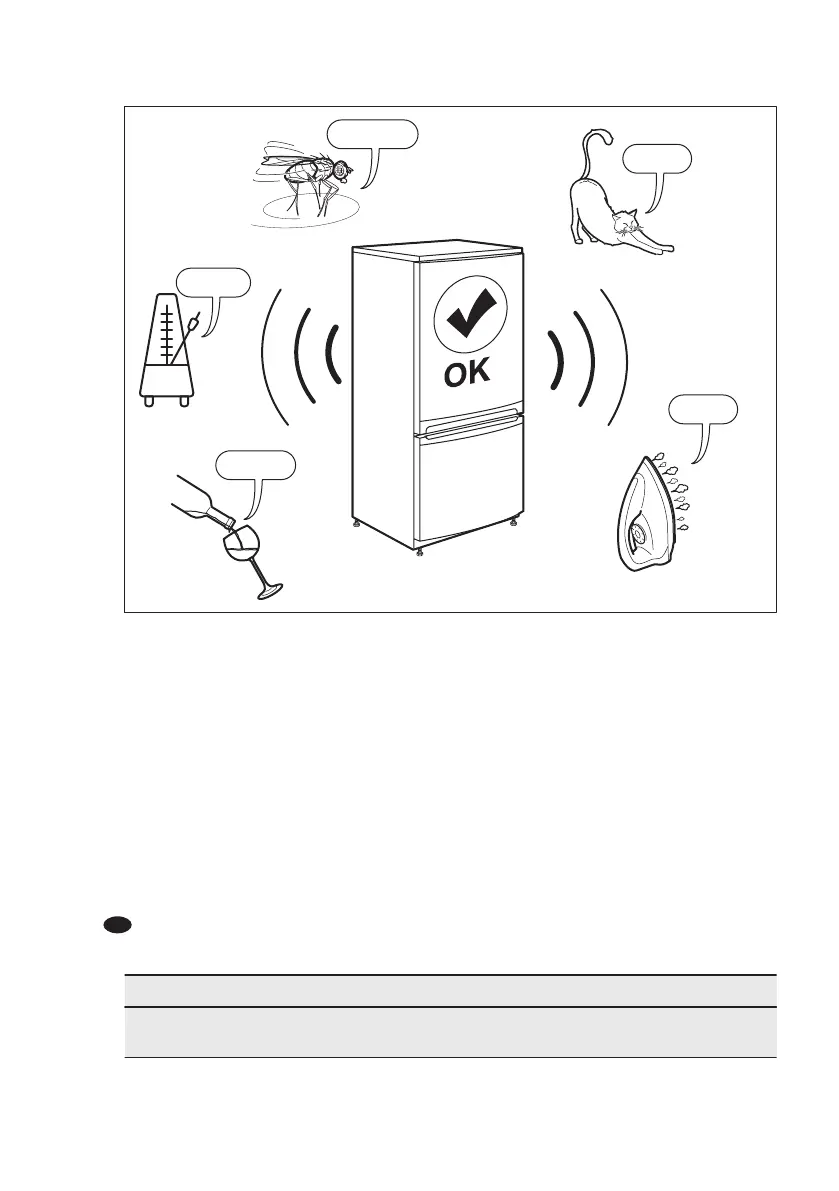 OK