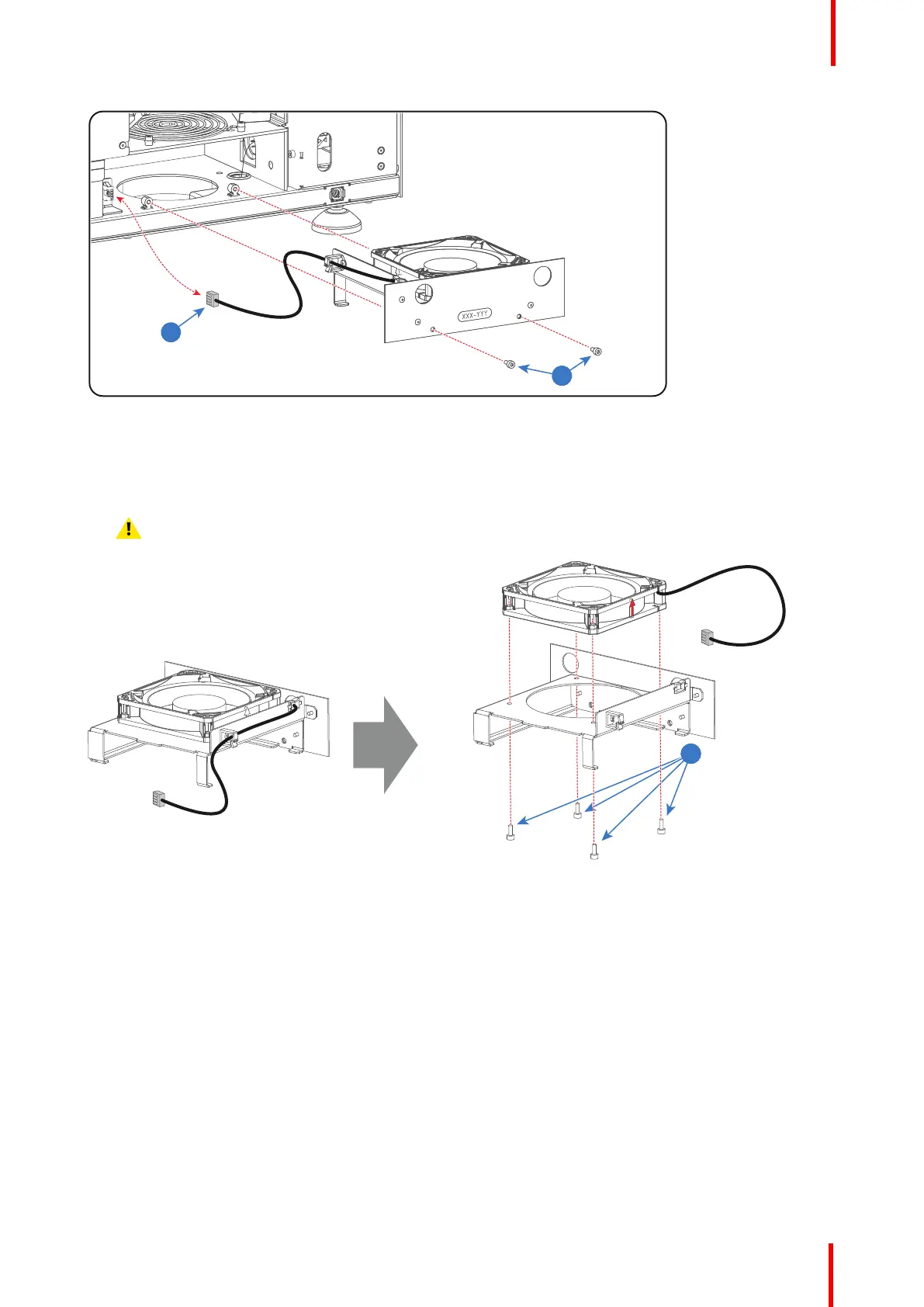 XXX-YYY