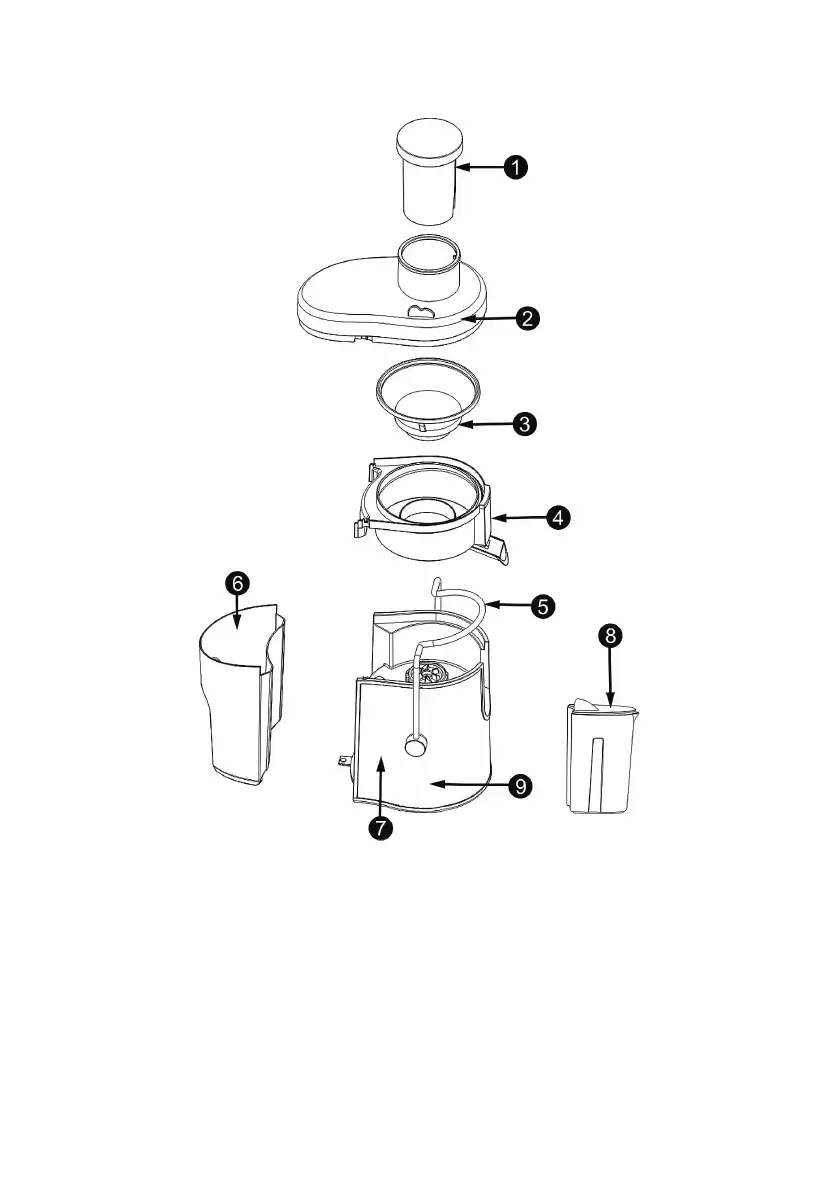 1
2
3
4
6
5
8
9
7