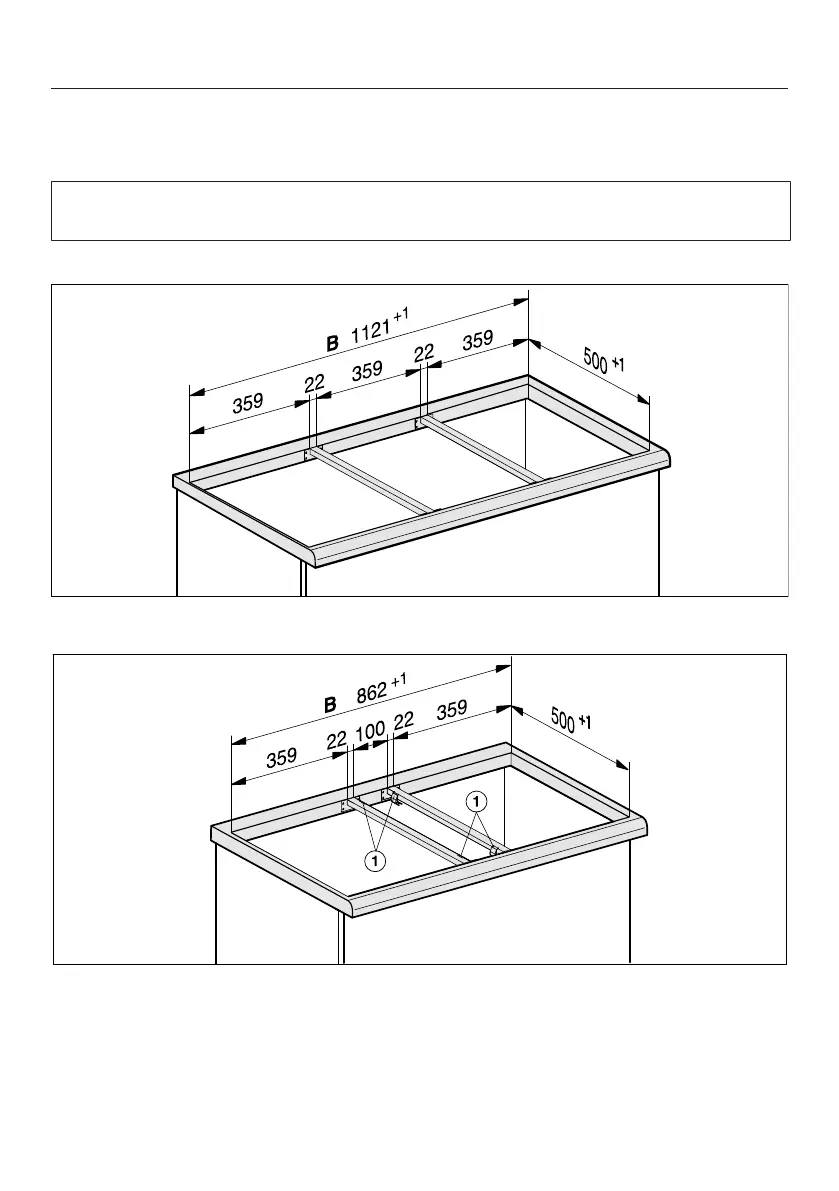 B $1121^{+1}$

359 22 359 22 359

$500^{+1}$

B $862^{+1}$

359 22 100 22 359

$500^{+1}$

1

1