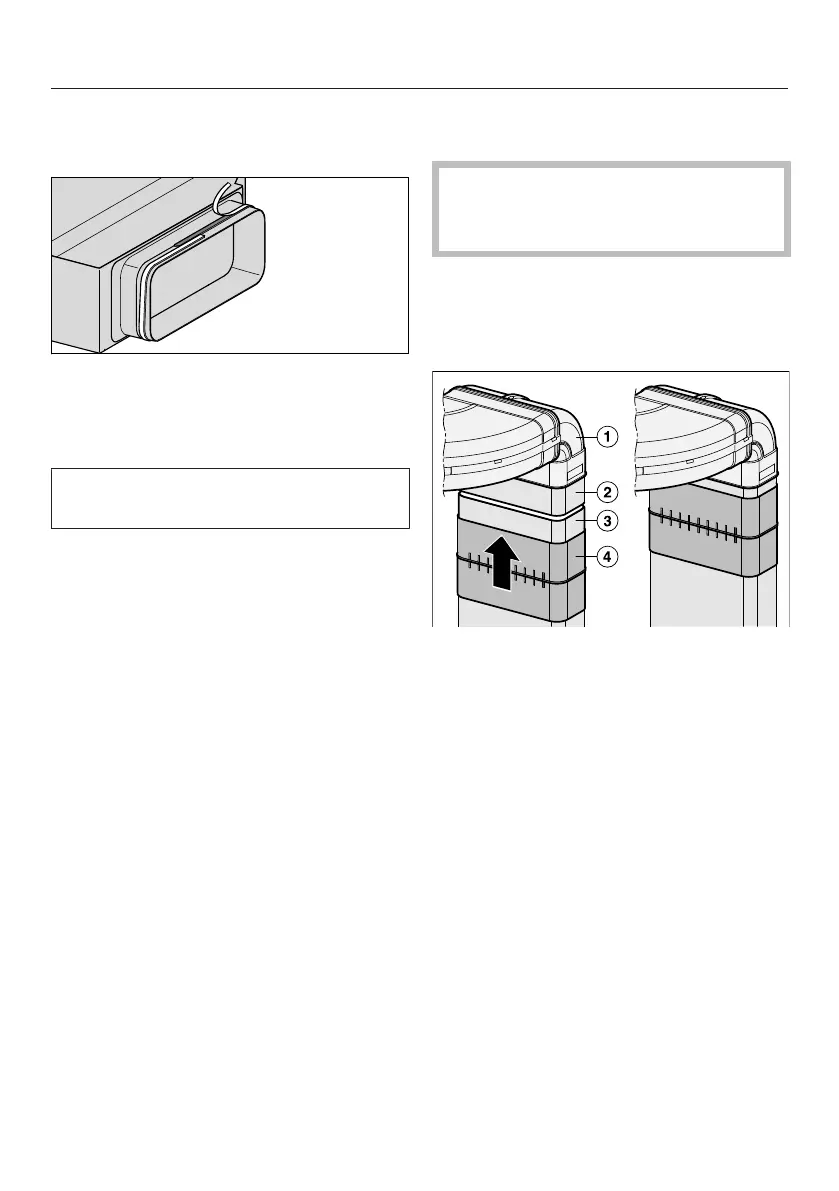 1

2

3

4