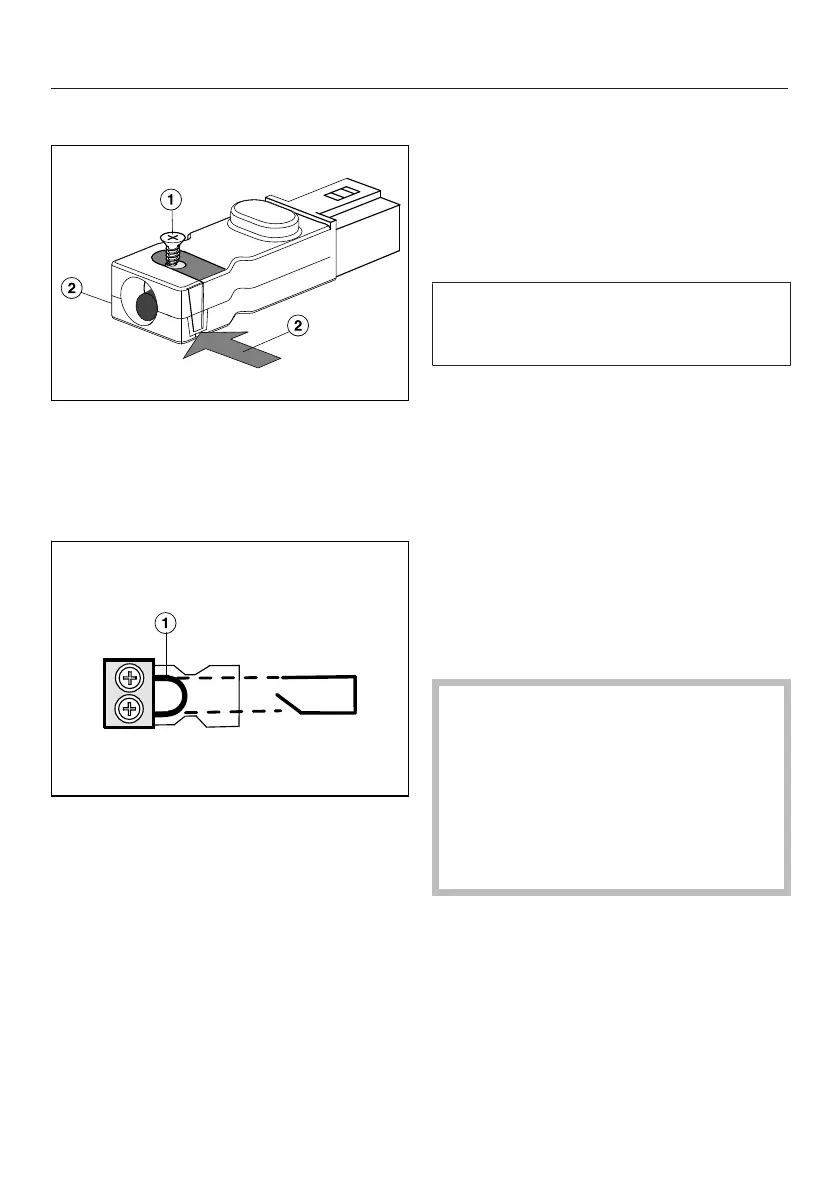 1
2
2

1