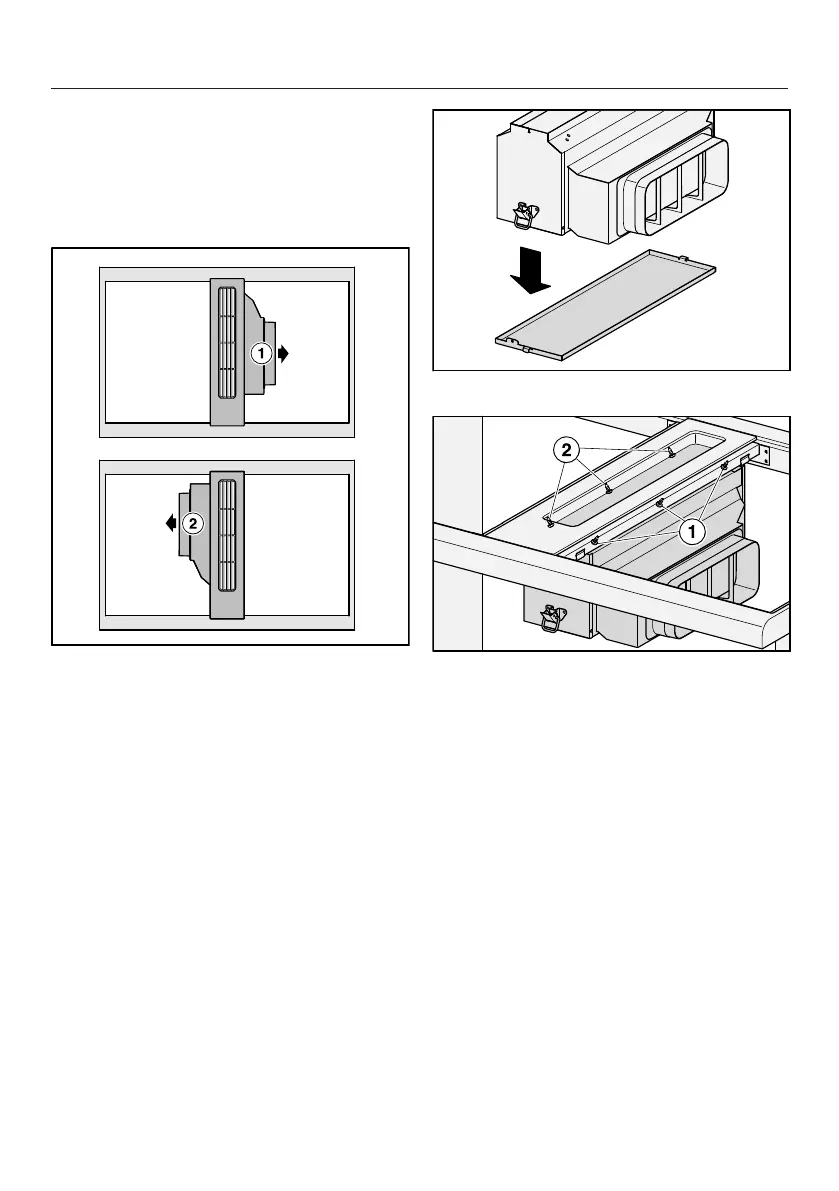 1

2

2

1