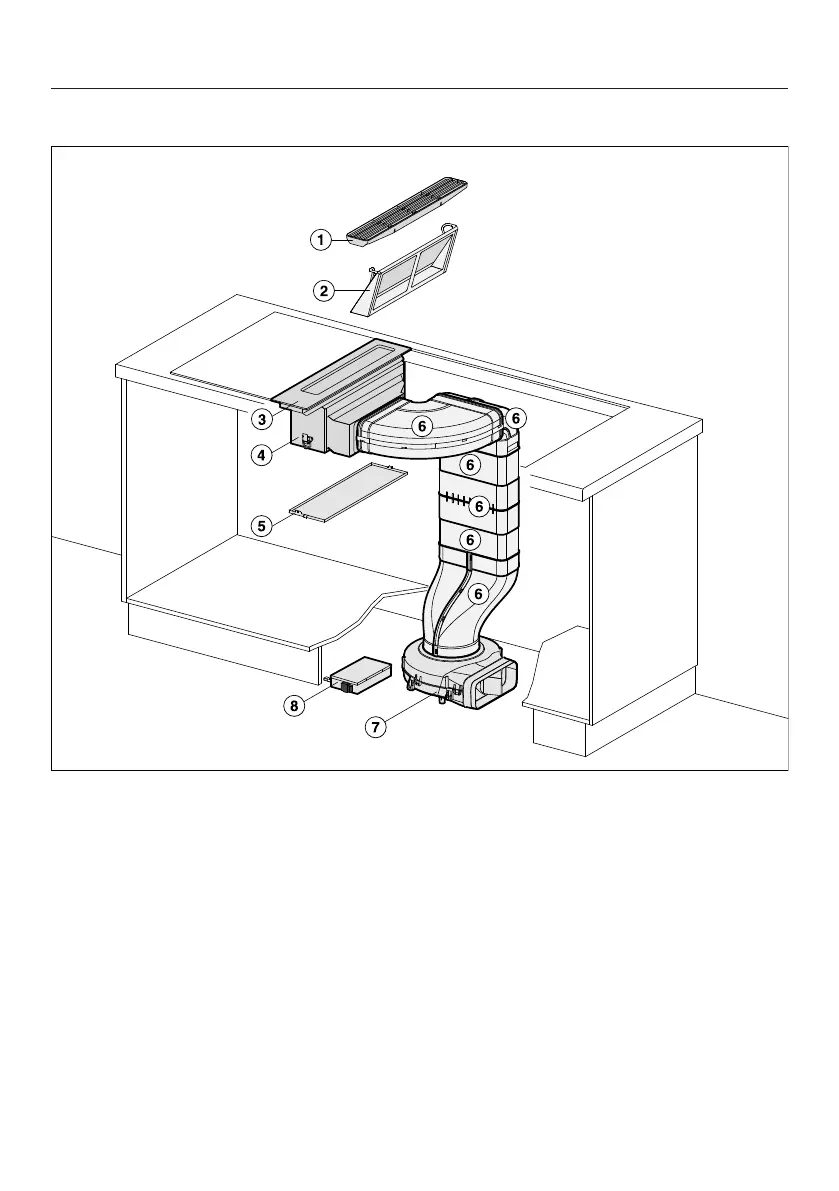 1
2
3
4
5
6
6
6
6
6
6
7
8