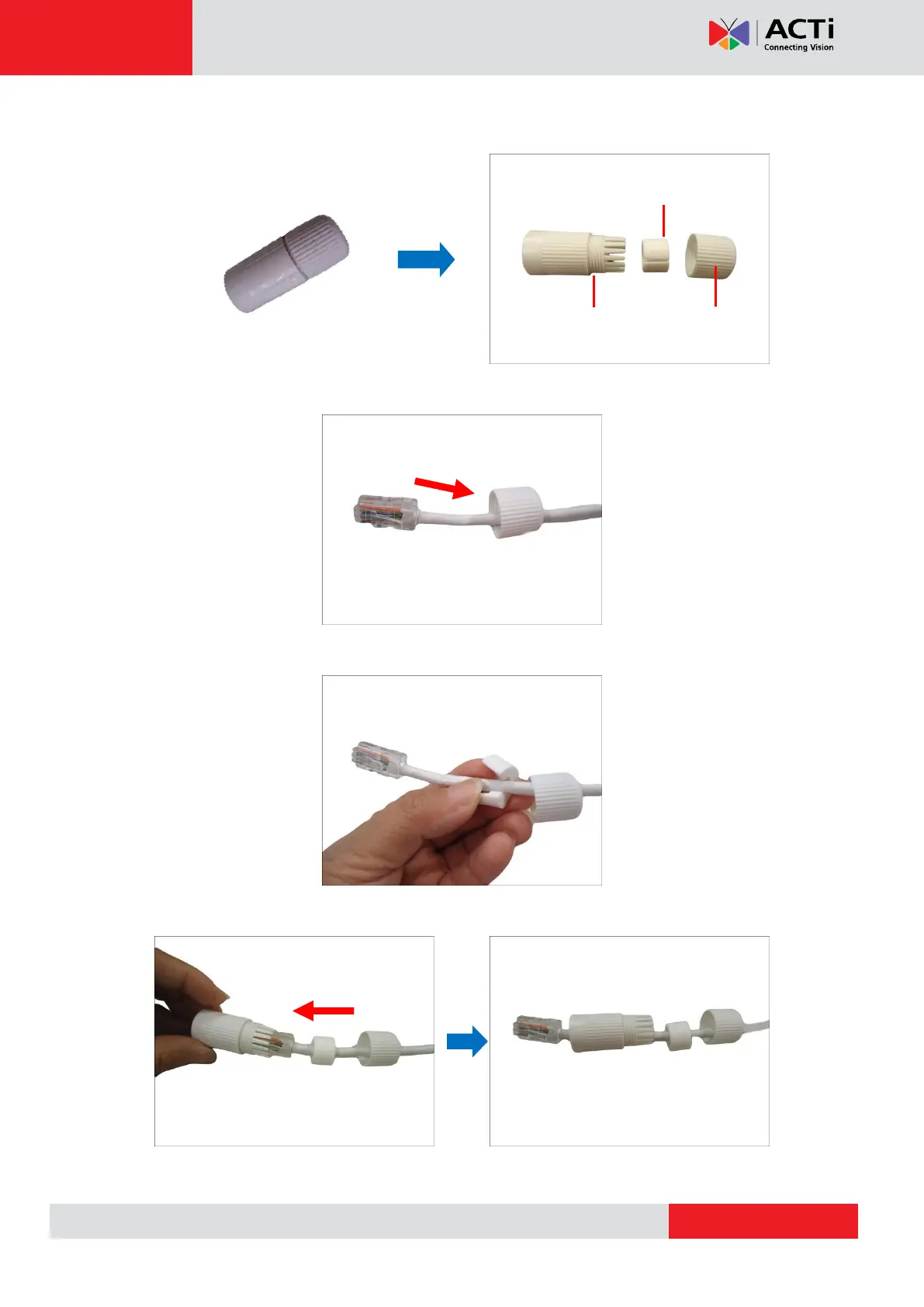 ACTi
Connecting Vision