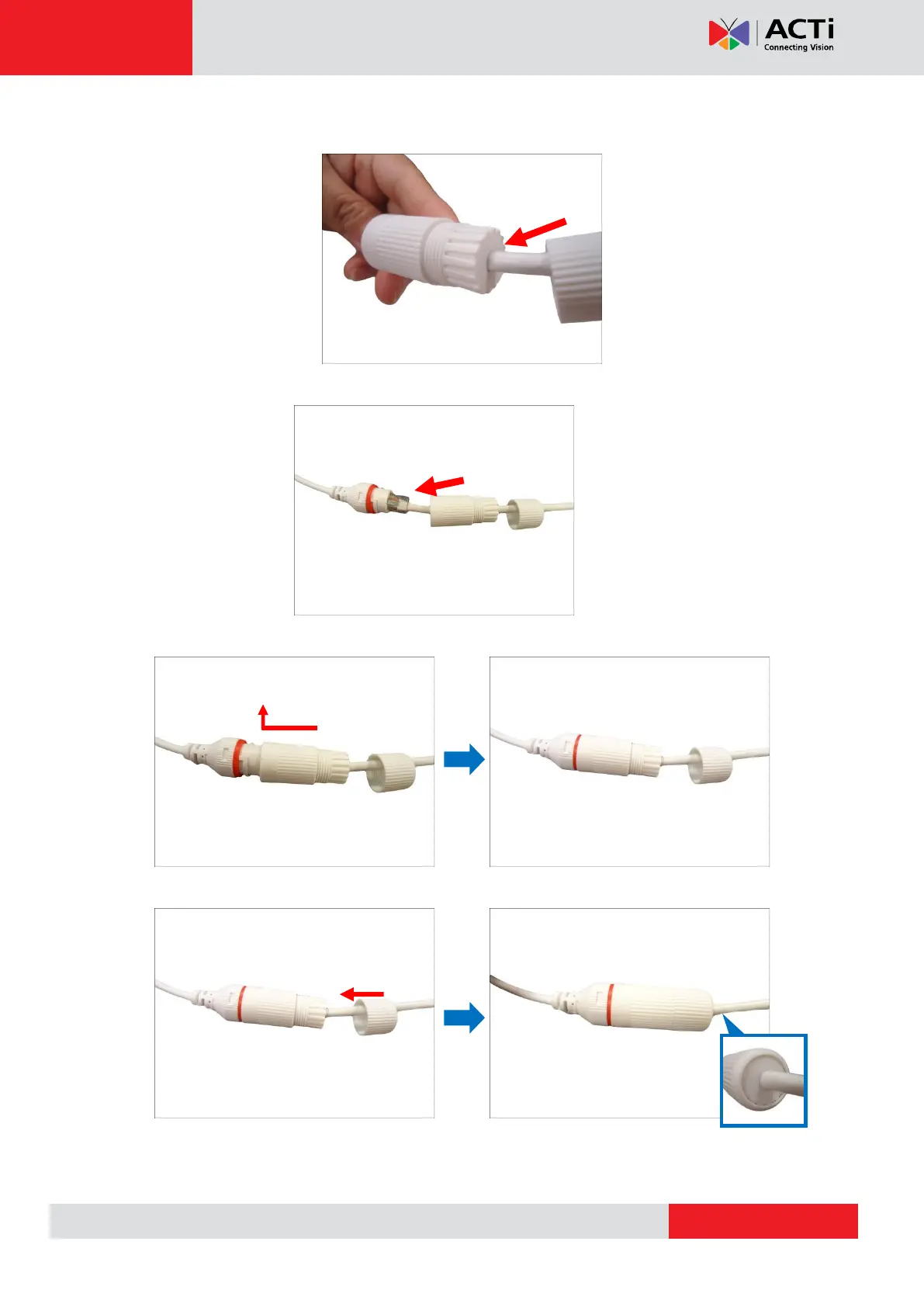 ACTi
Connecting Vision