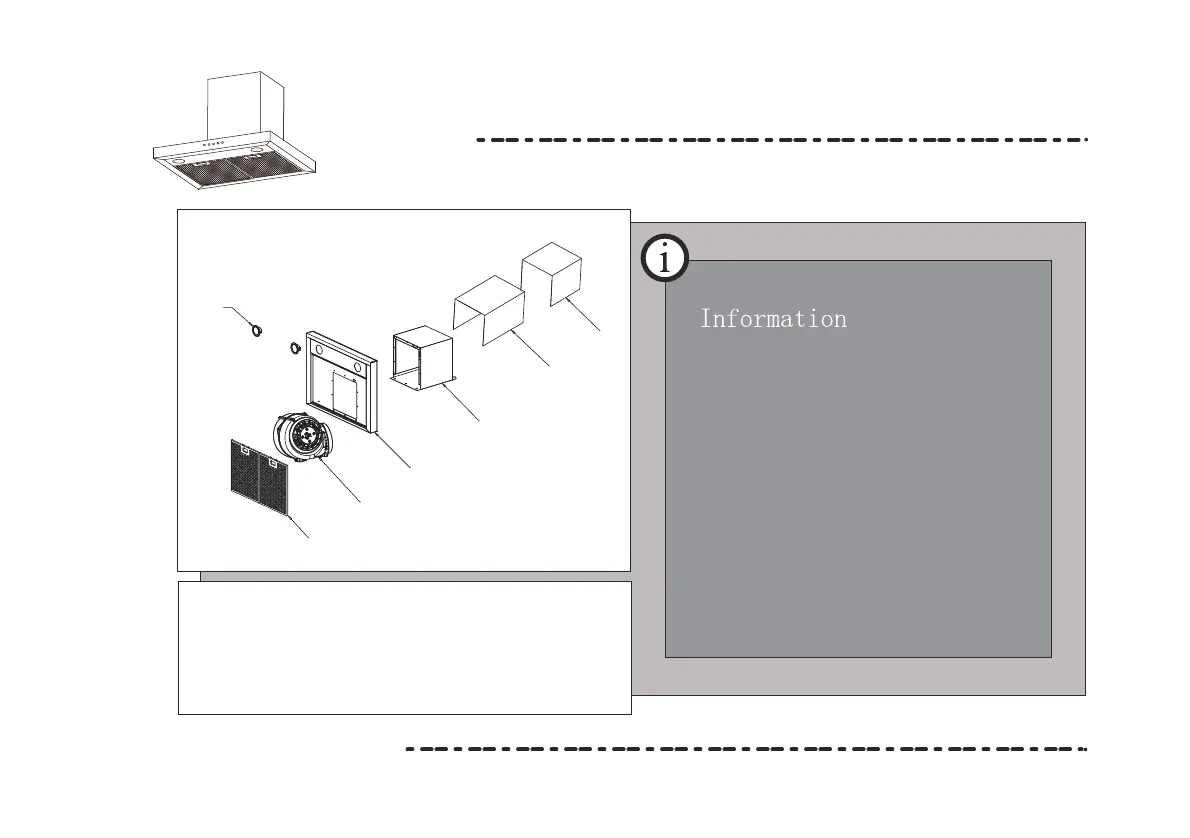 i

Information