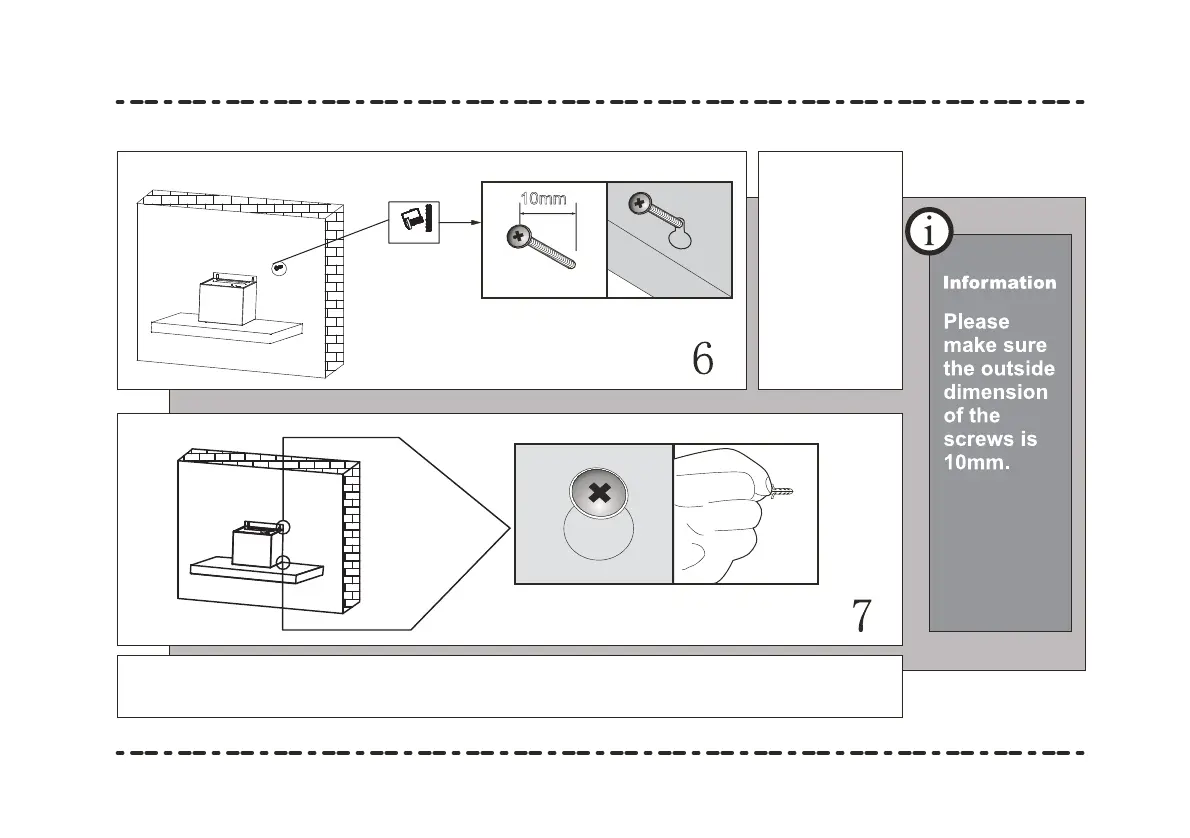 10mm

6

i

Information

Please make sure the outside dimension of the screws is 10mm.

7