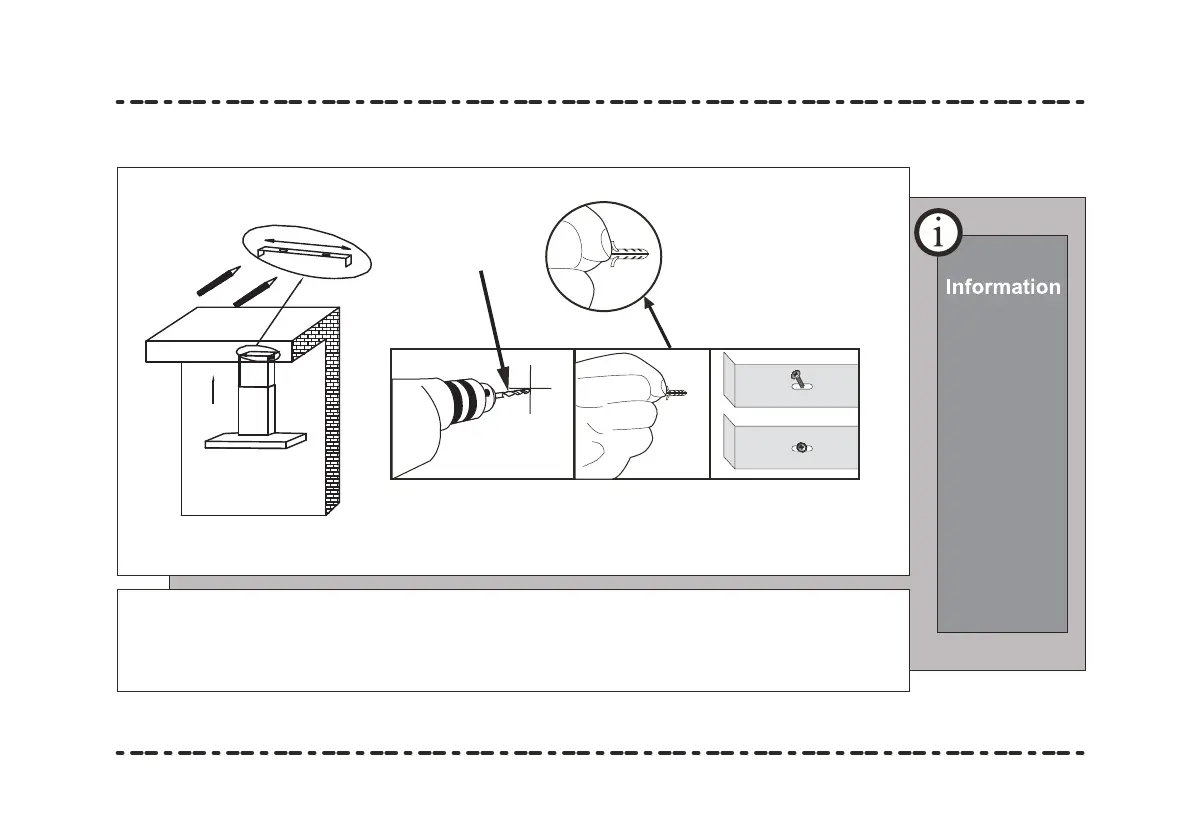 i
Information