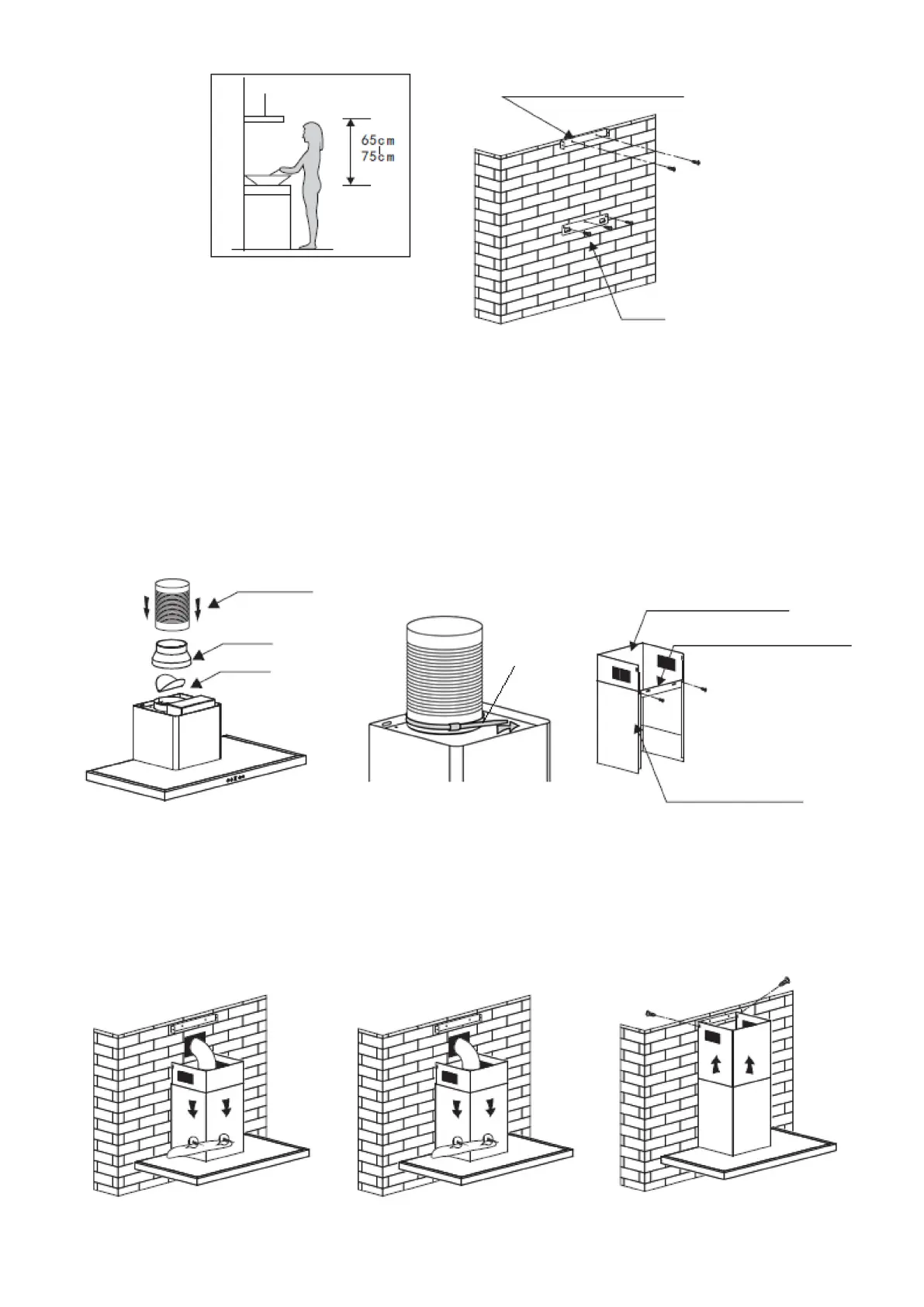 65cm
75cm