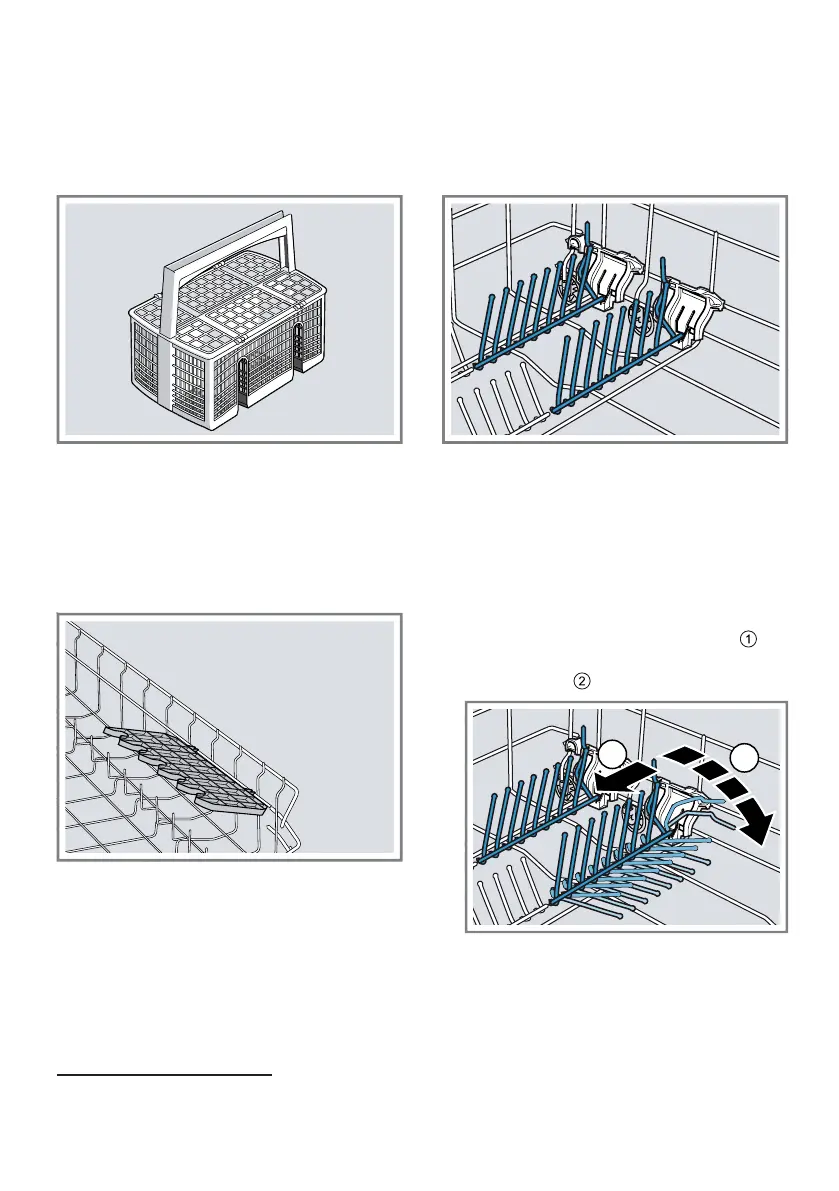 ①

②