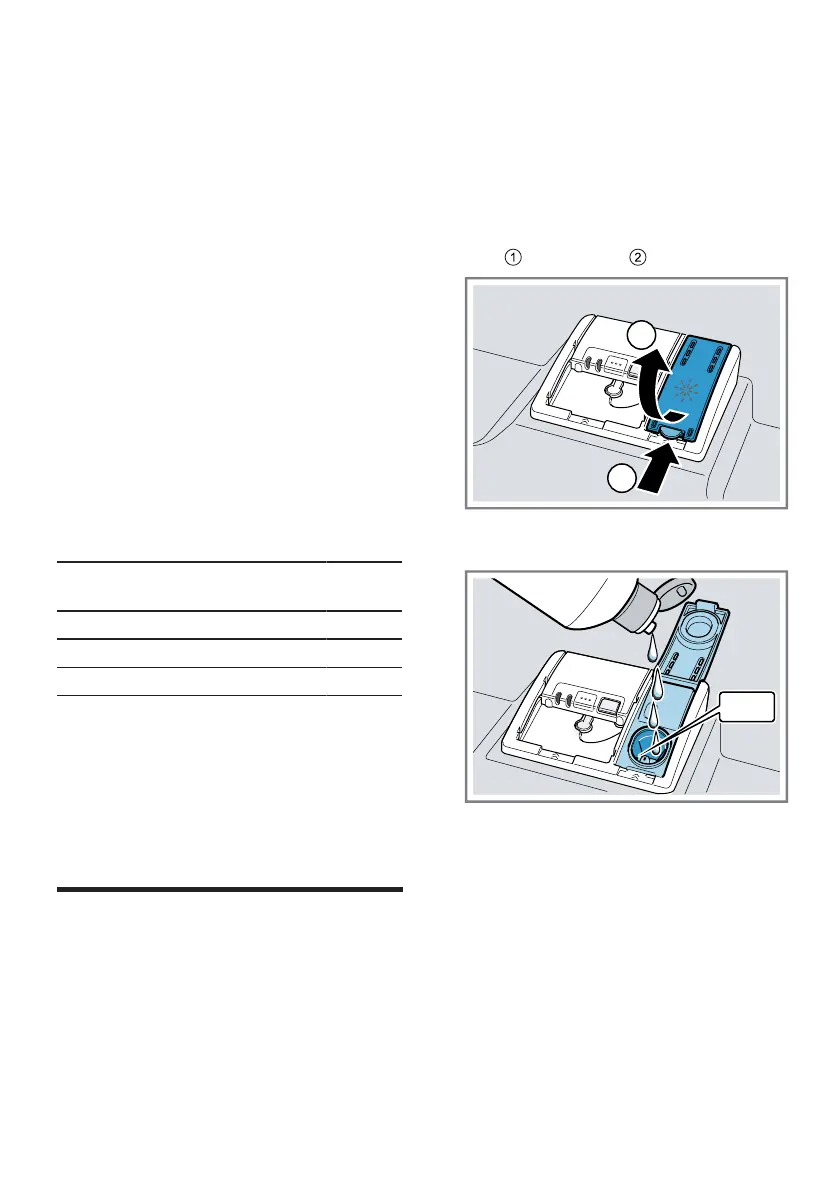 ①
②