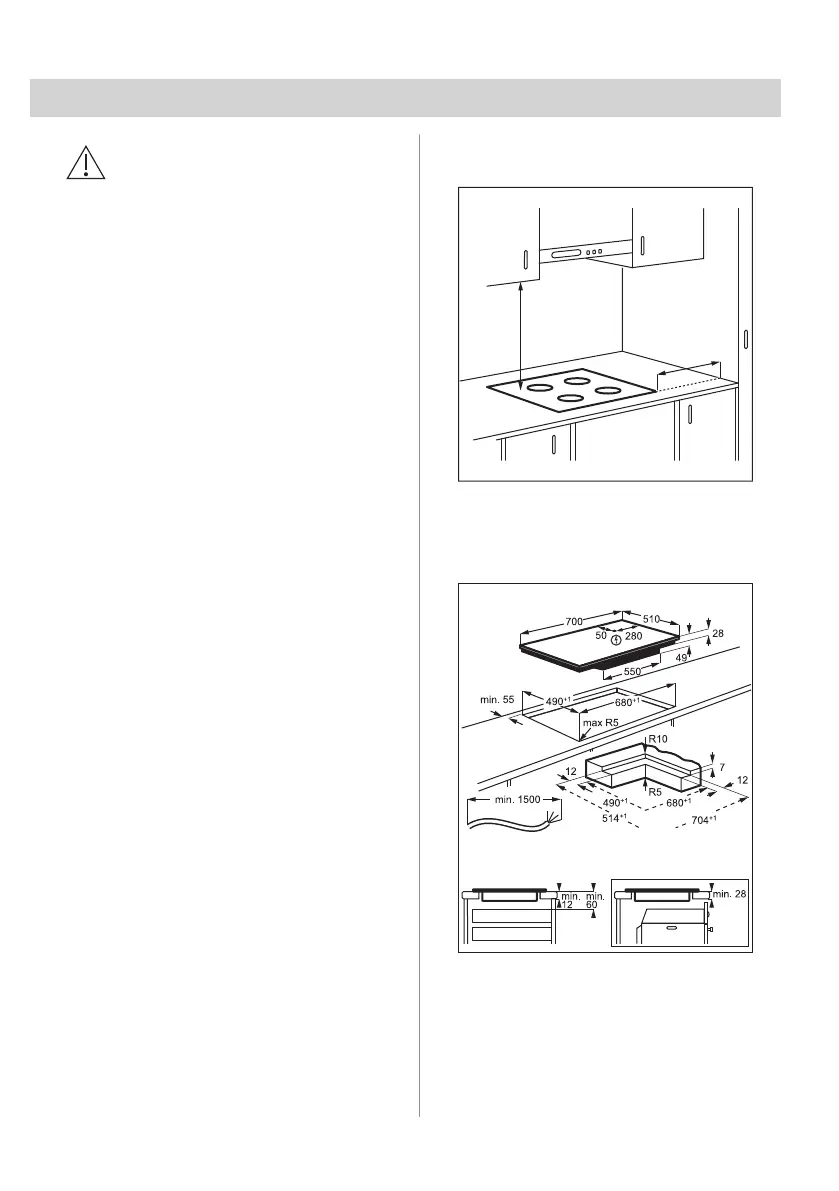 700
510
50
280
28
49
550
min. 55
$490^{+1}$
$680^{+1}$
max R5
R10
7
12
12
R5
$490^{+1}$
$680^{+1}$
$514^{+1}$
$704^{+1}$
min. 1500
min.
12
min.
60
min. 28