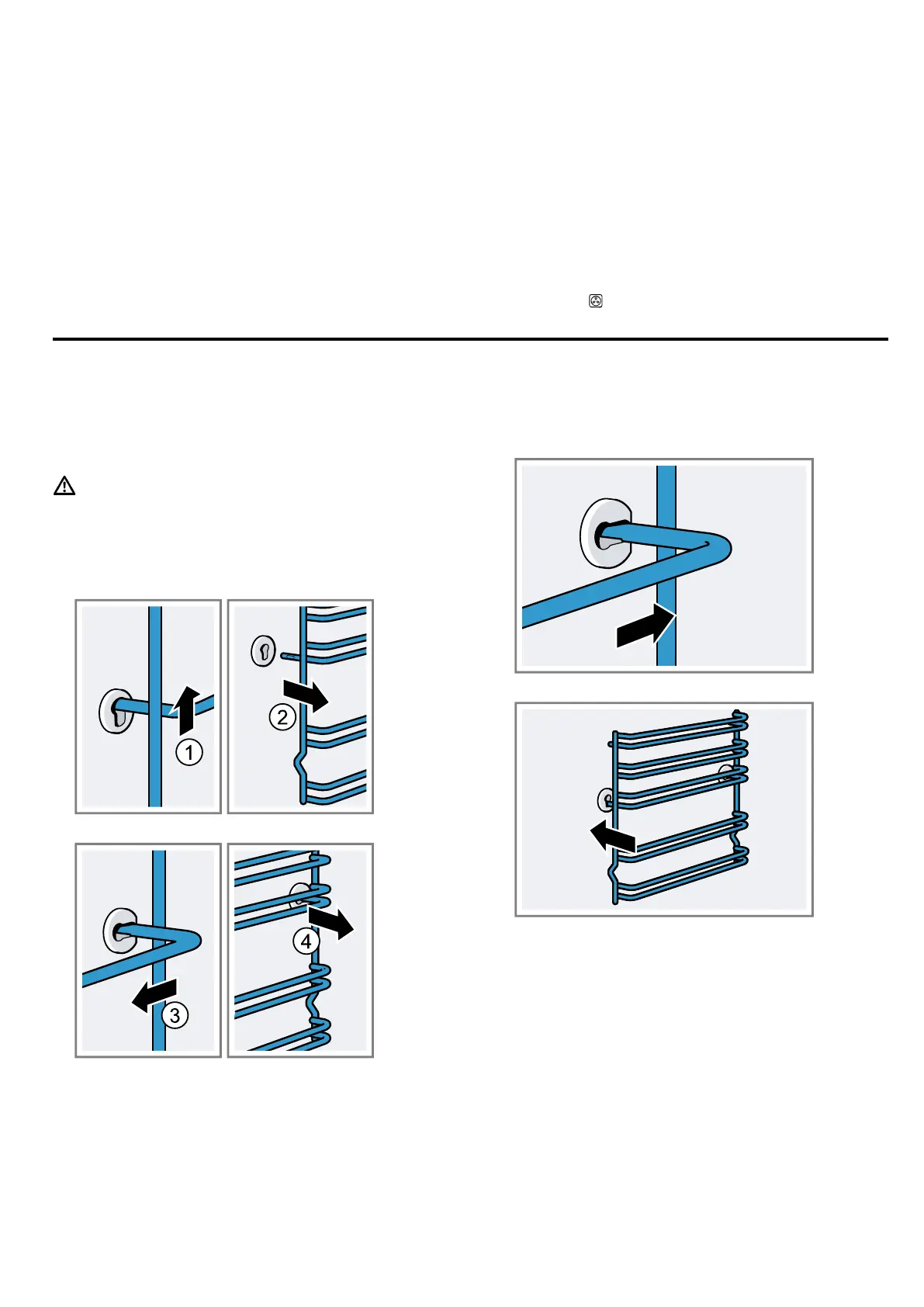 1

2

3

4