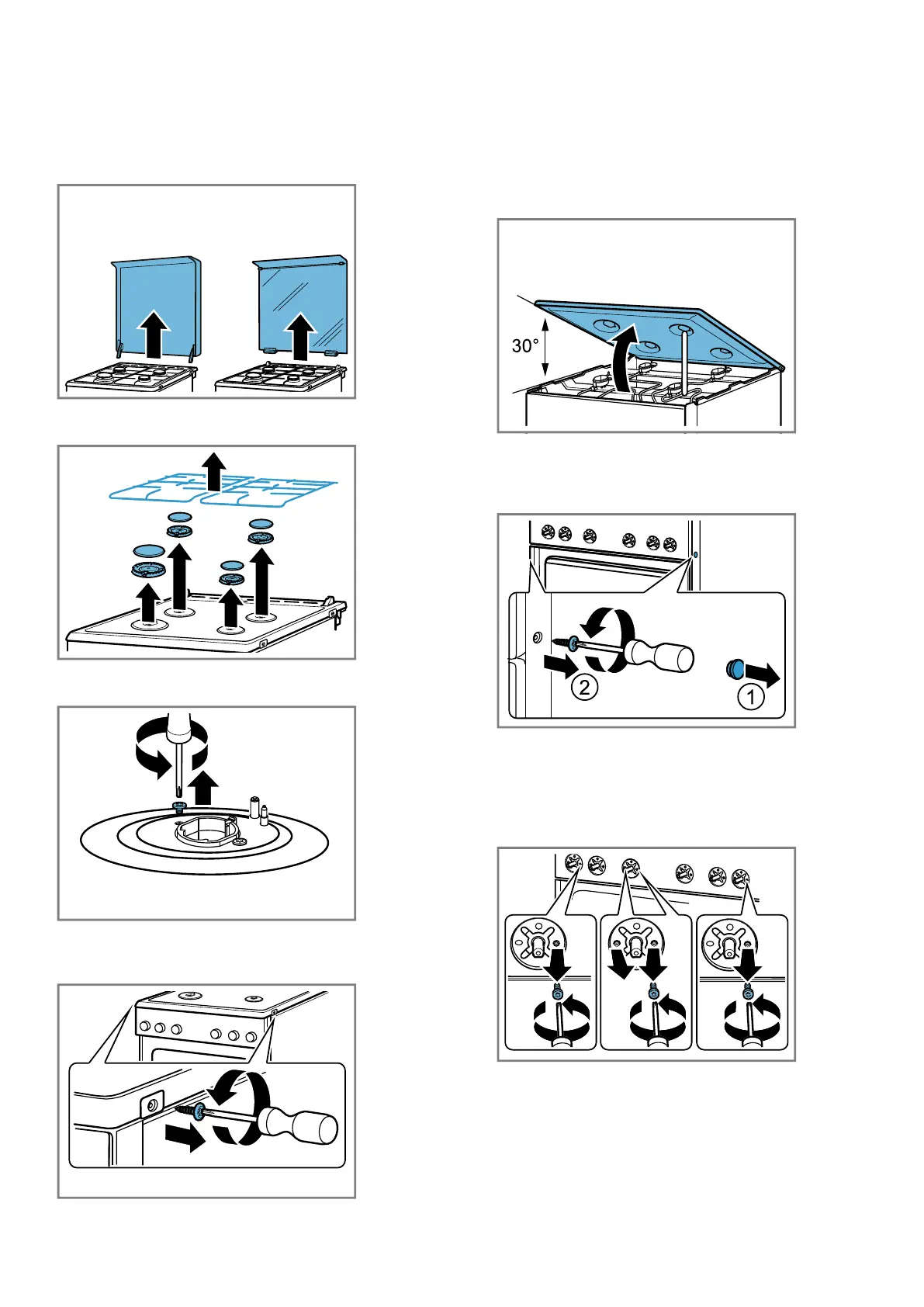 30°

2

1