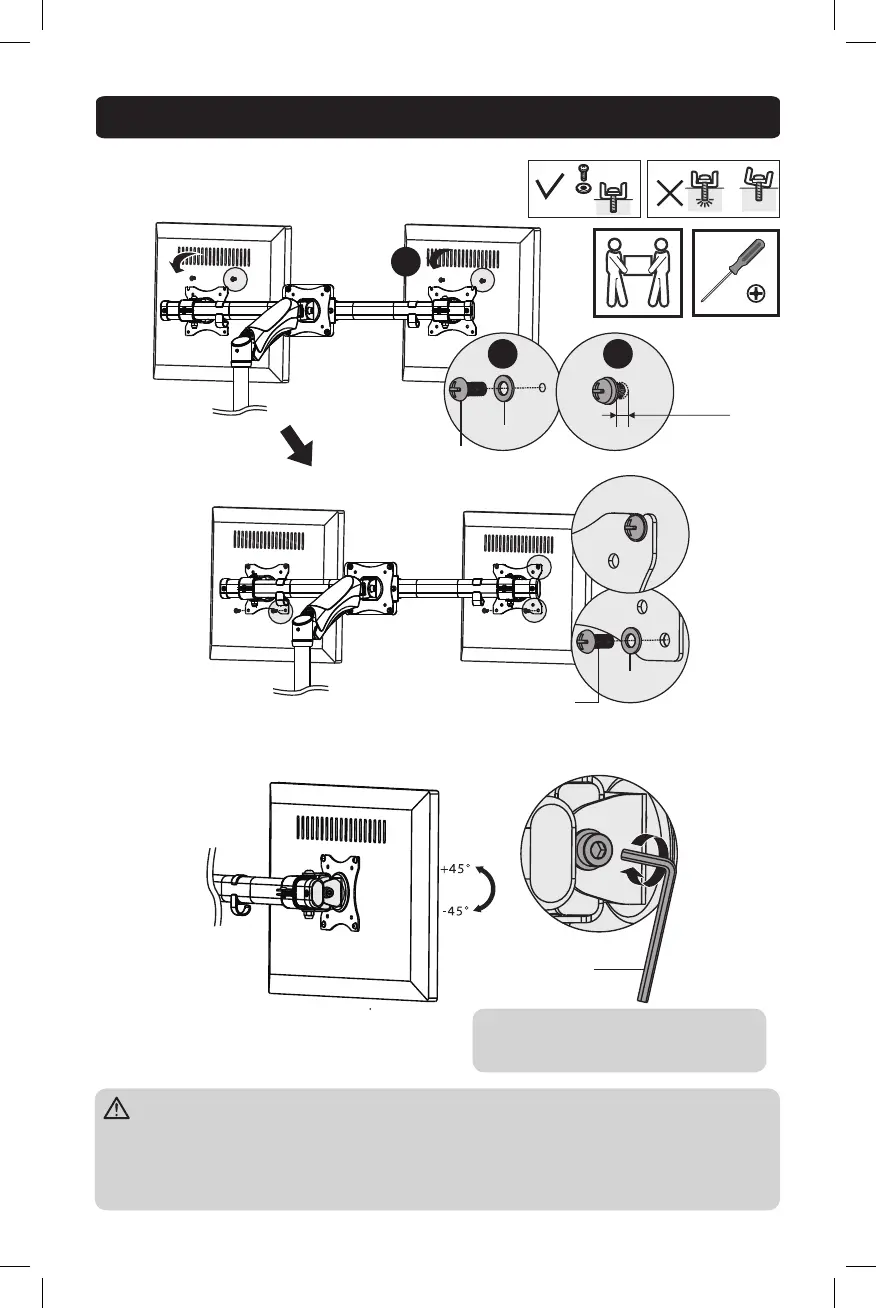 +45°

-45°