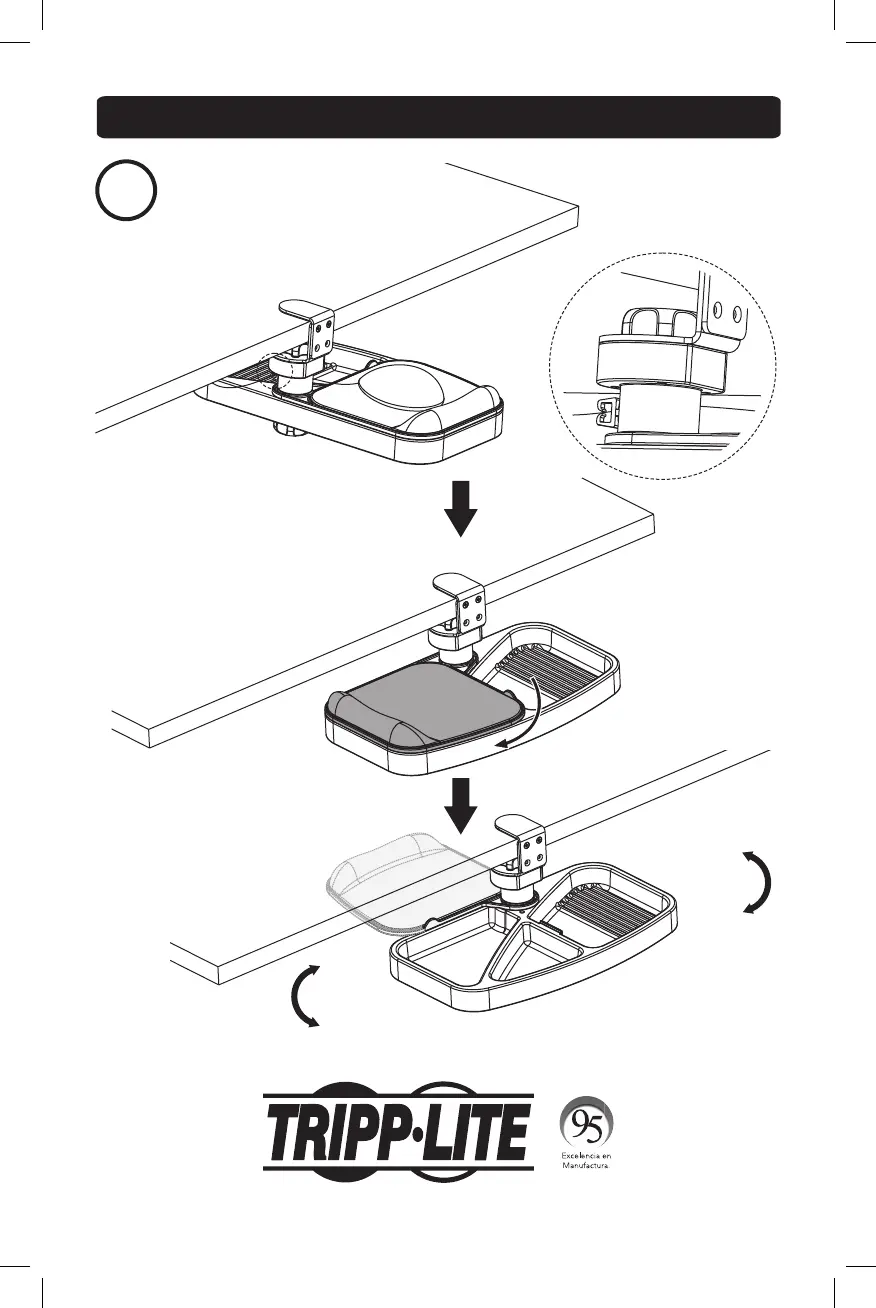 TRIPP·LITE

95
Excelencia en Manufactura