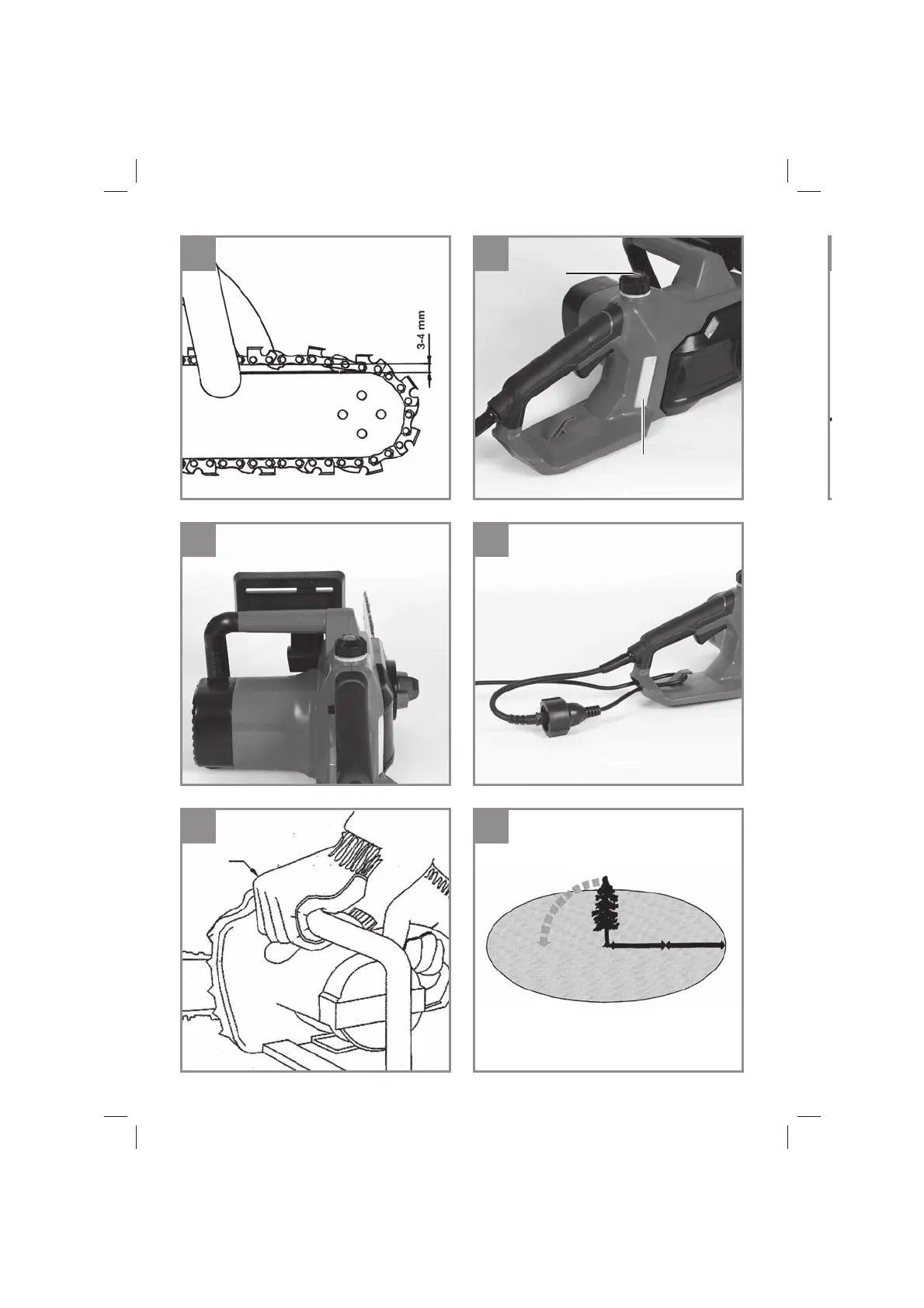 3-4 mm