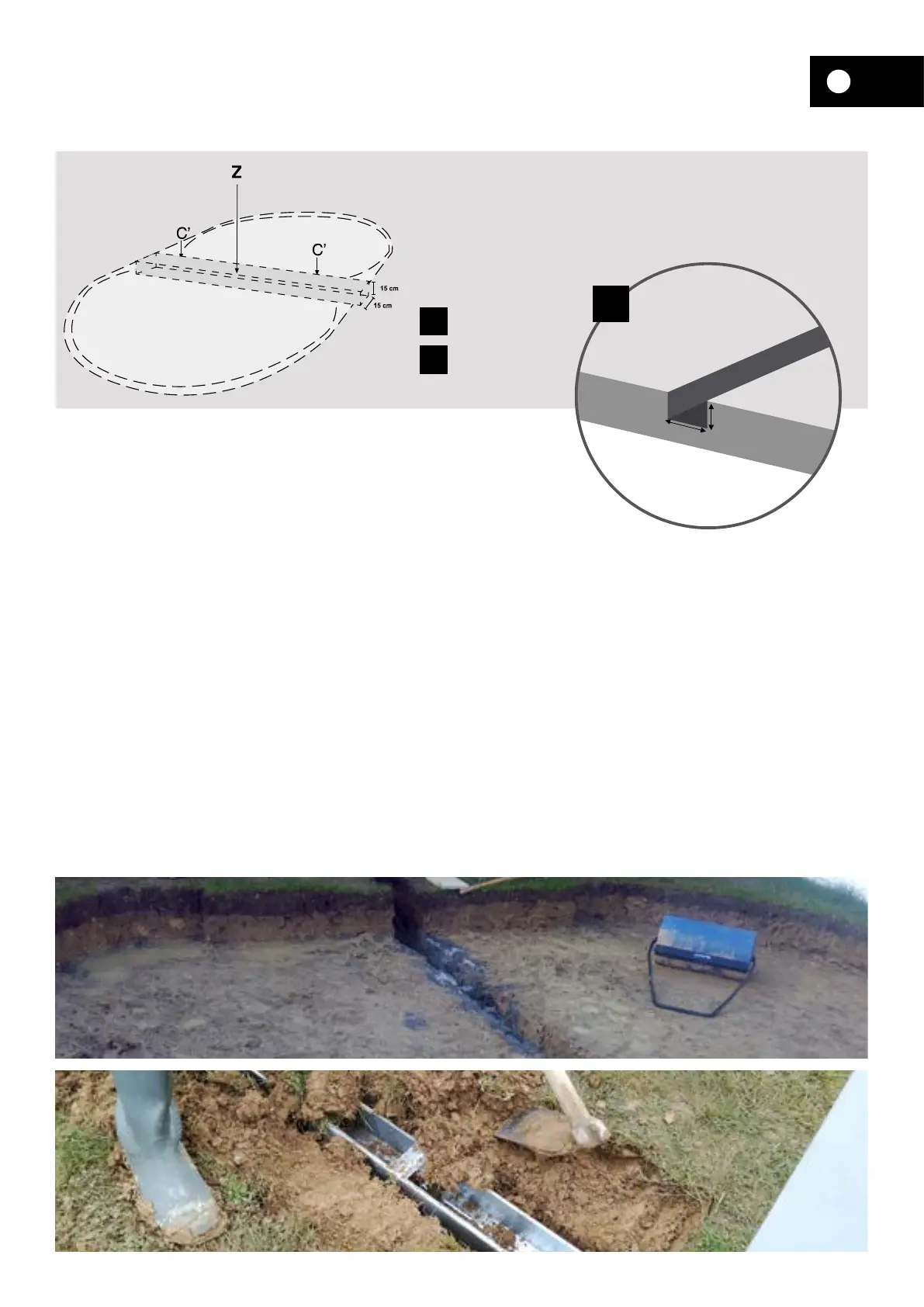 Z

C'

C'

15 cm

15 cm