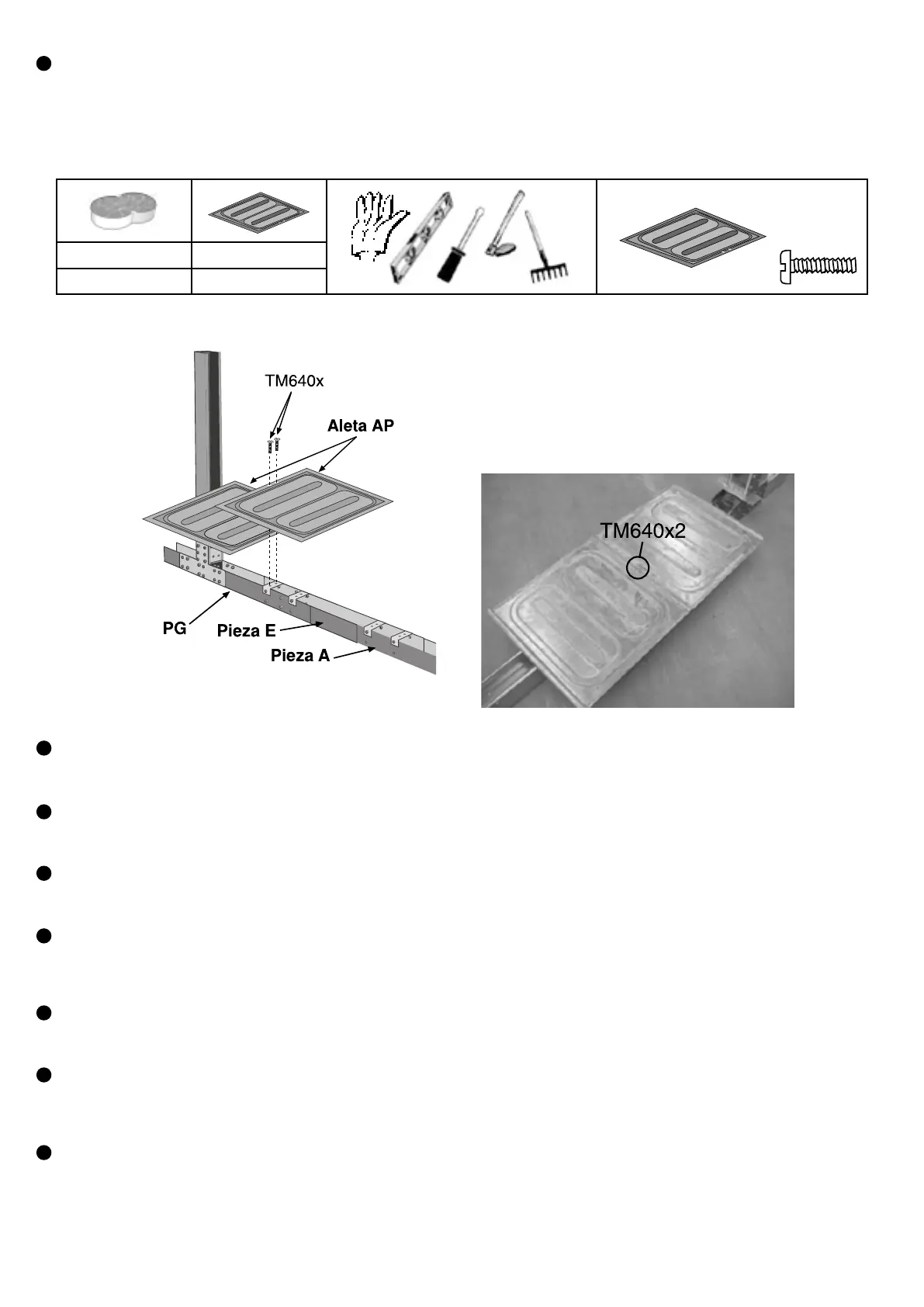 TM640x

Aleta AP

PG

Pieza E

Pieza A

TM640x2