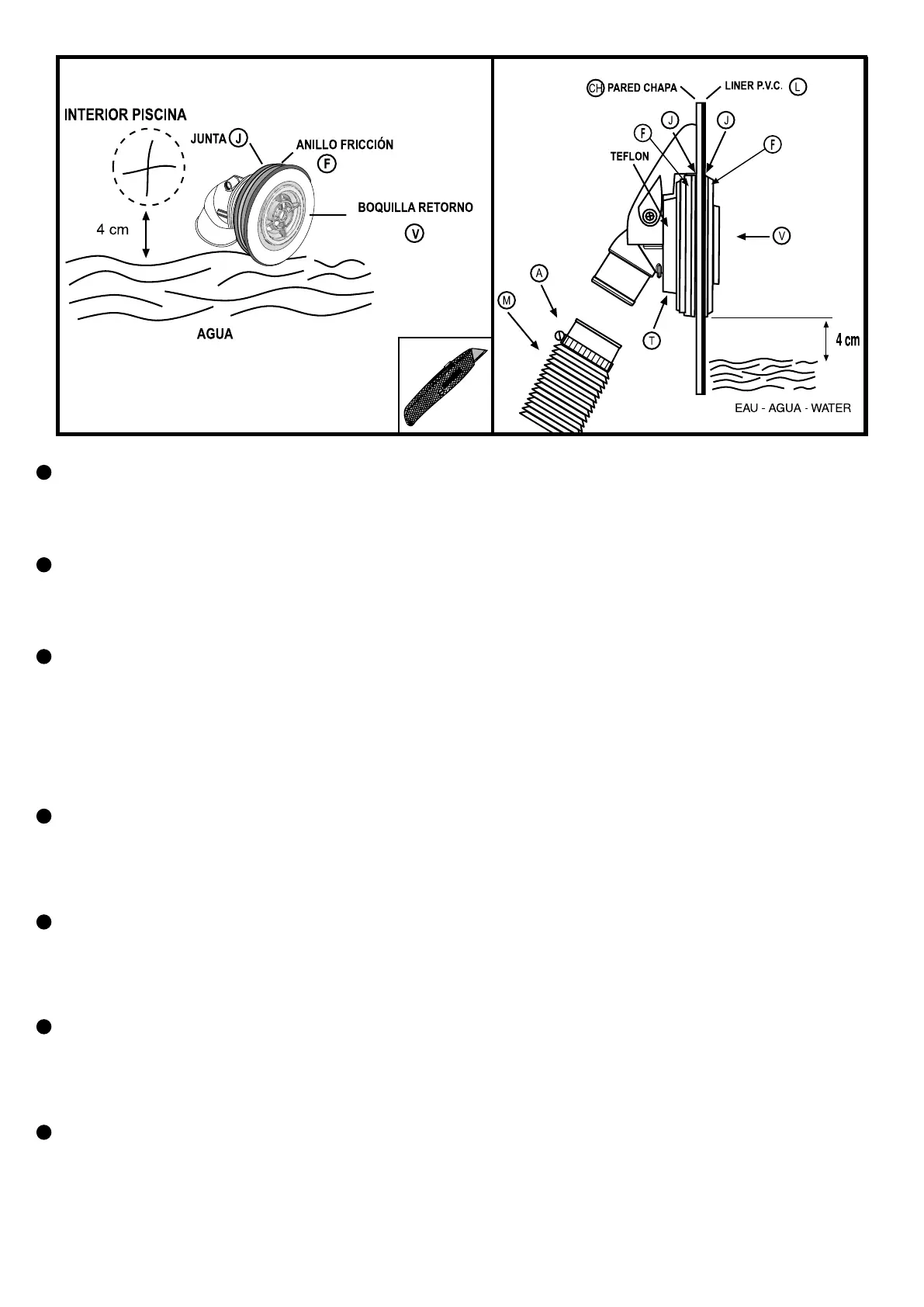 INTERIOR PISCINA

JUNTA J

ANILLO FRICCIÓN F

BOQUILLA RETORNO V

4 cm

AGUA

CH PARED CHAPA

LINER P.V.C. L

J J

F F

TEFLON

V

A

M

T

4 cm

EAU - AGUA - WATER