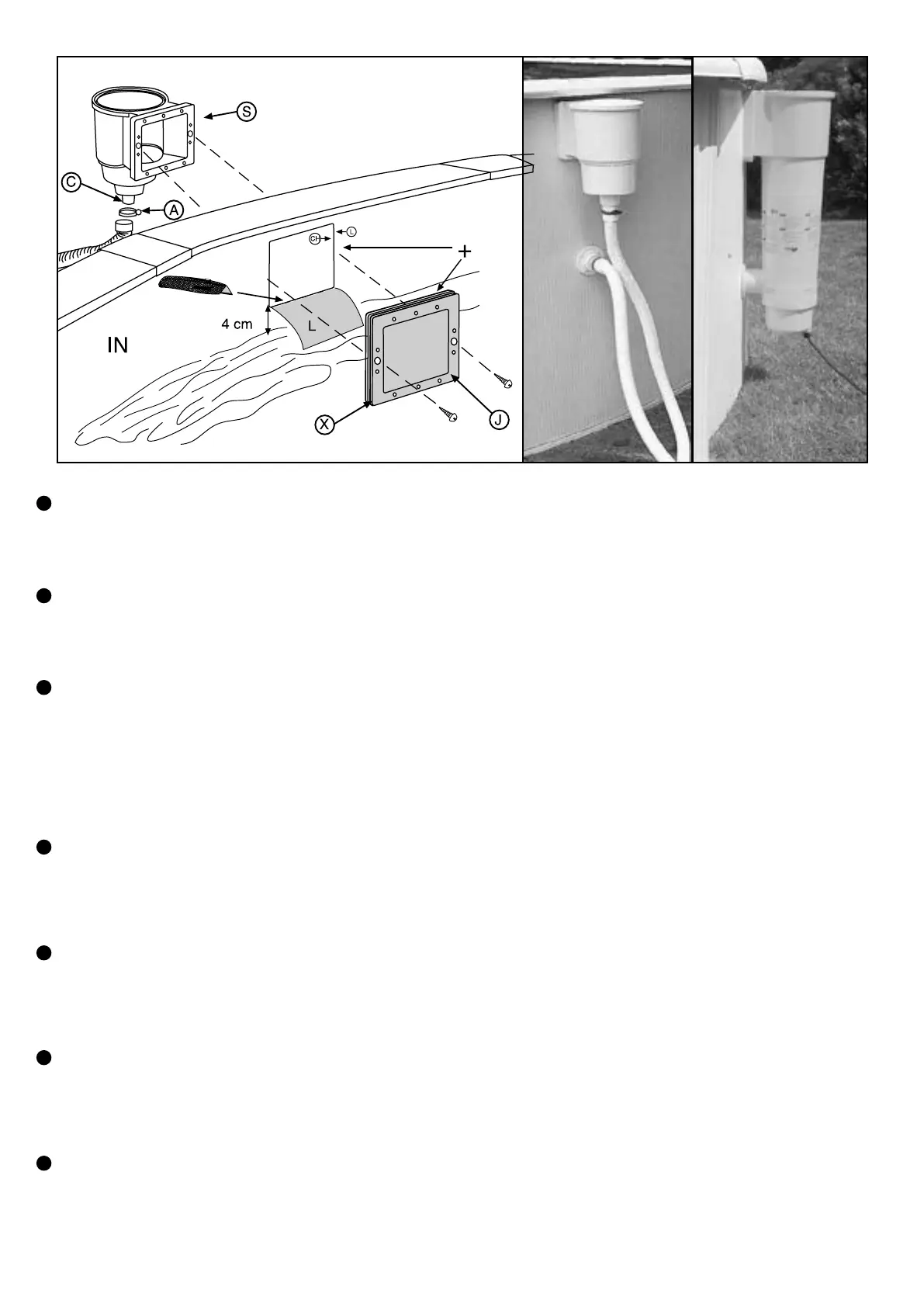 S
C
A
CH
L
+
4 cm
L
IN
X
J