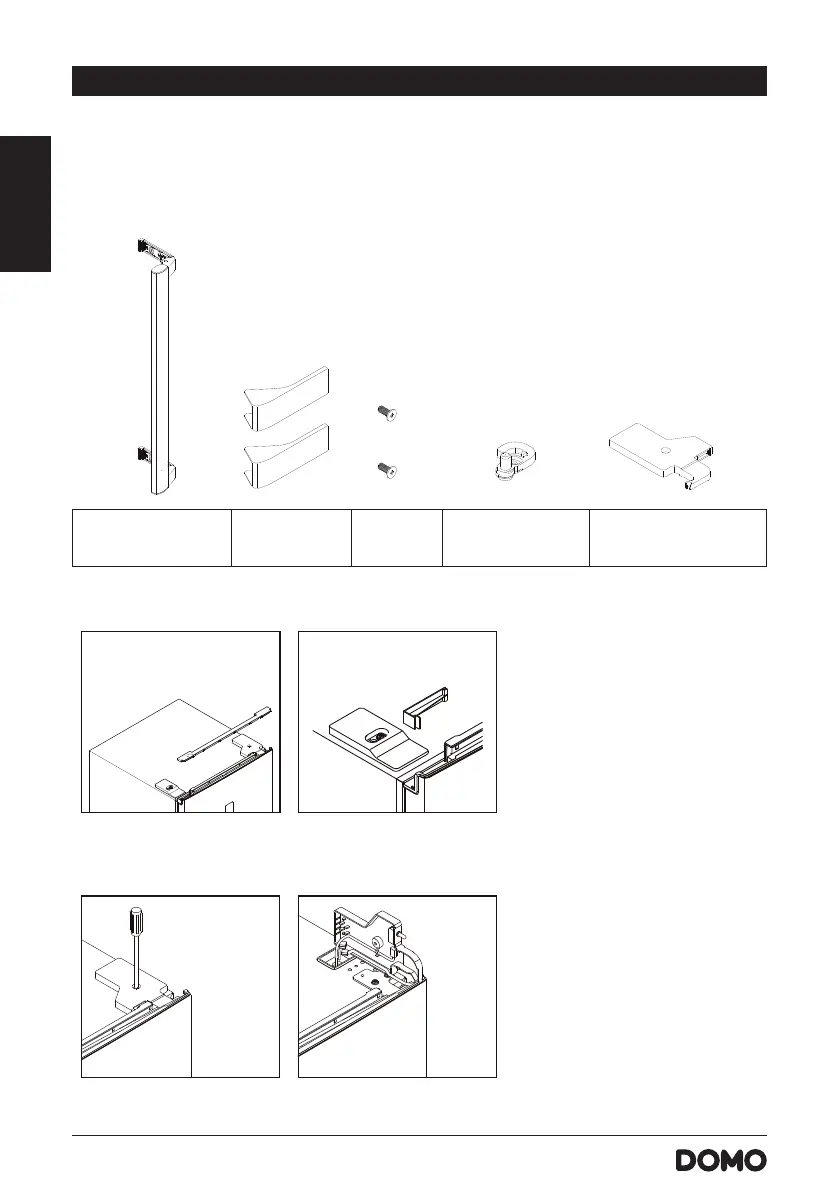 DOMO