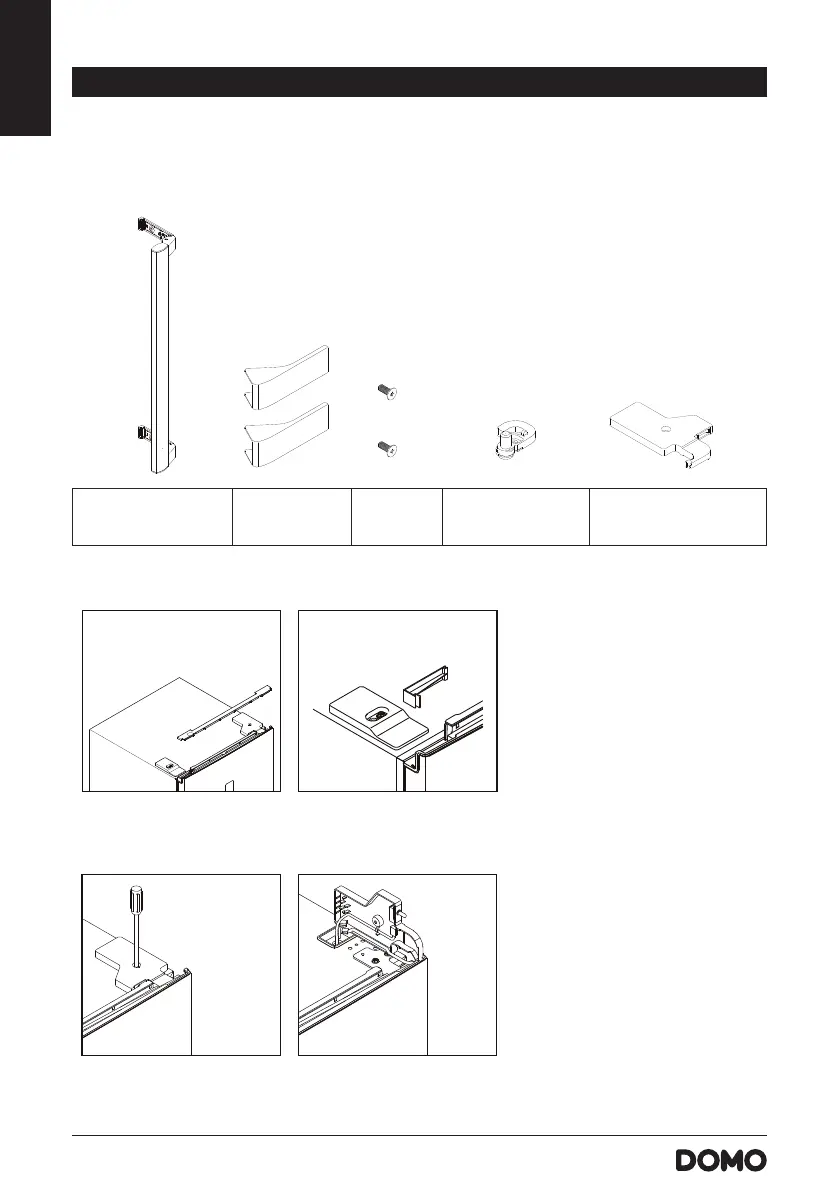 DOMO