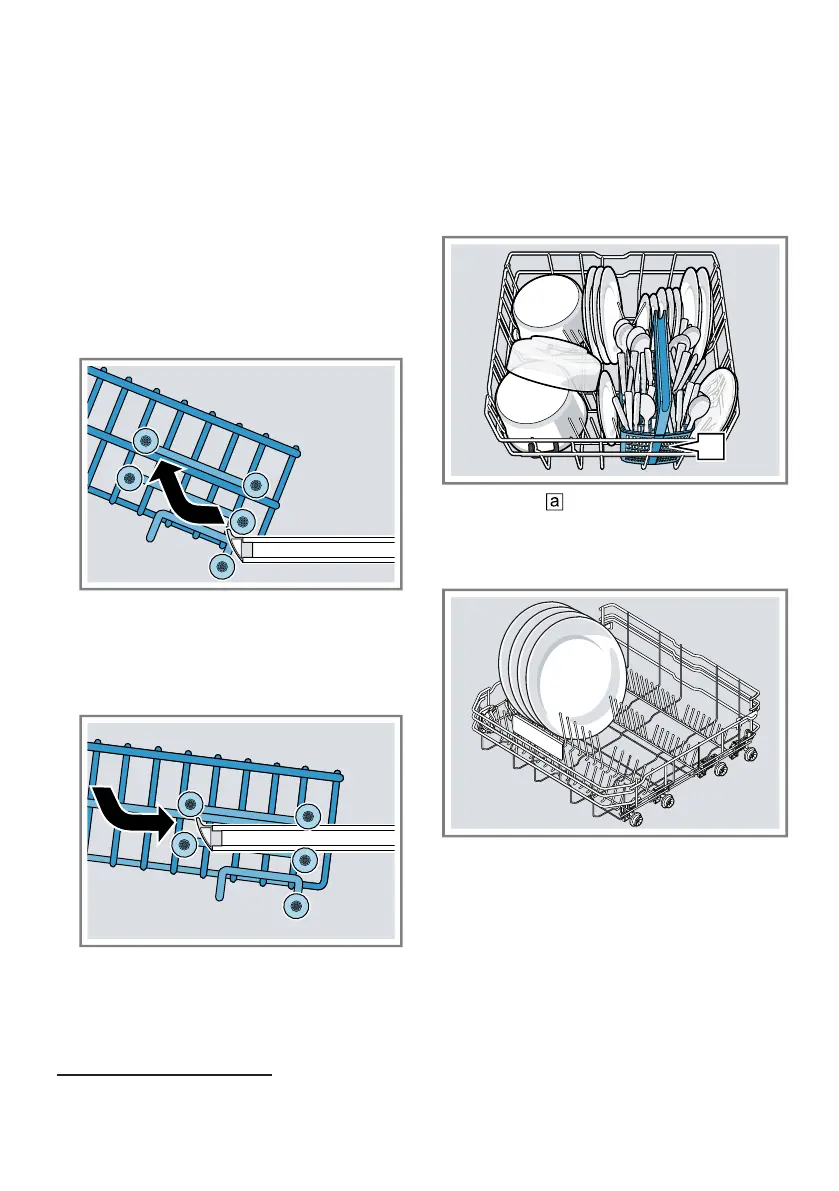 a