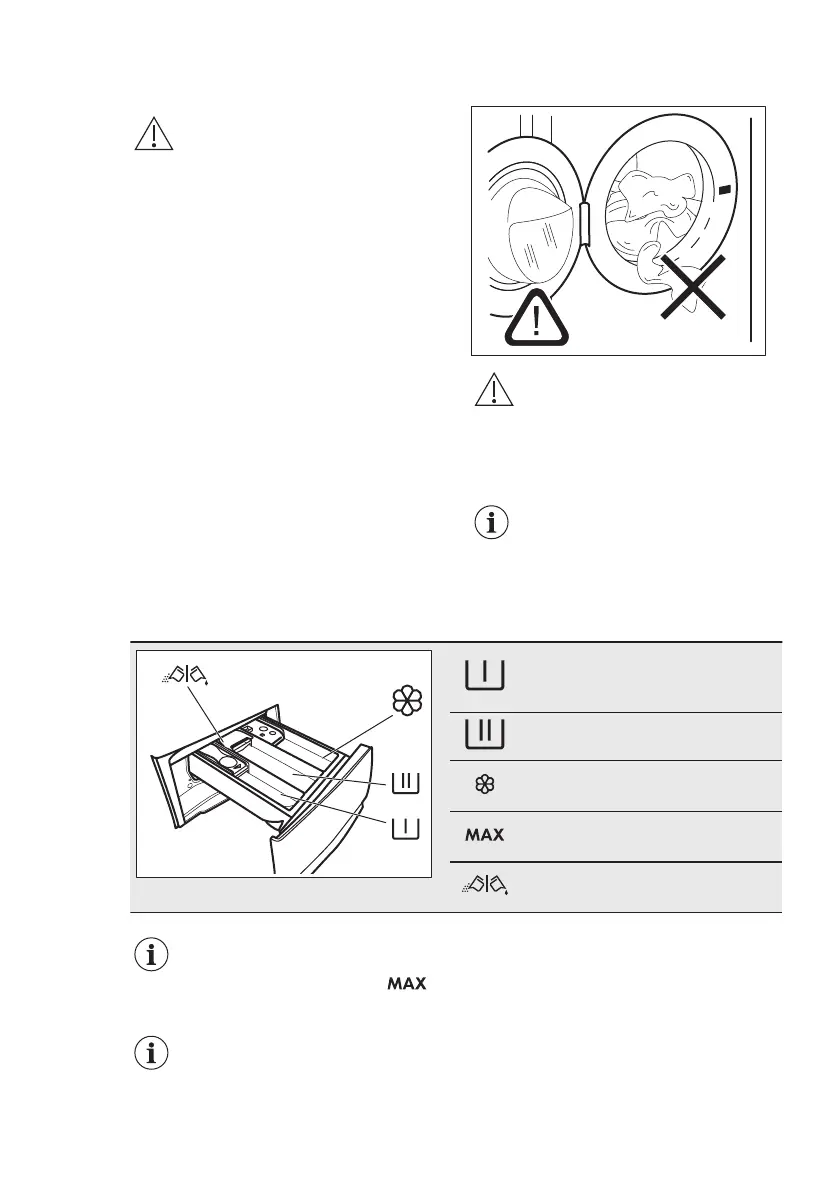 MAX

MAX