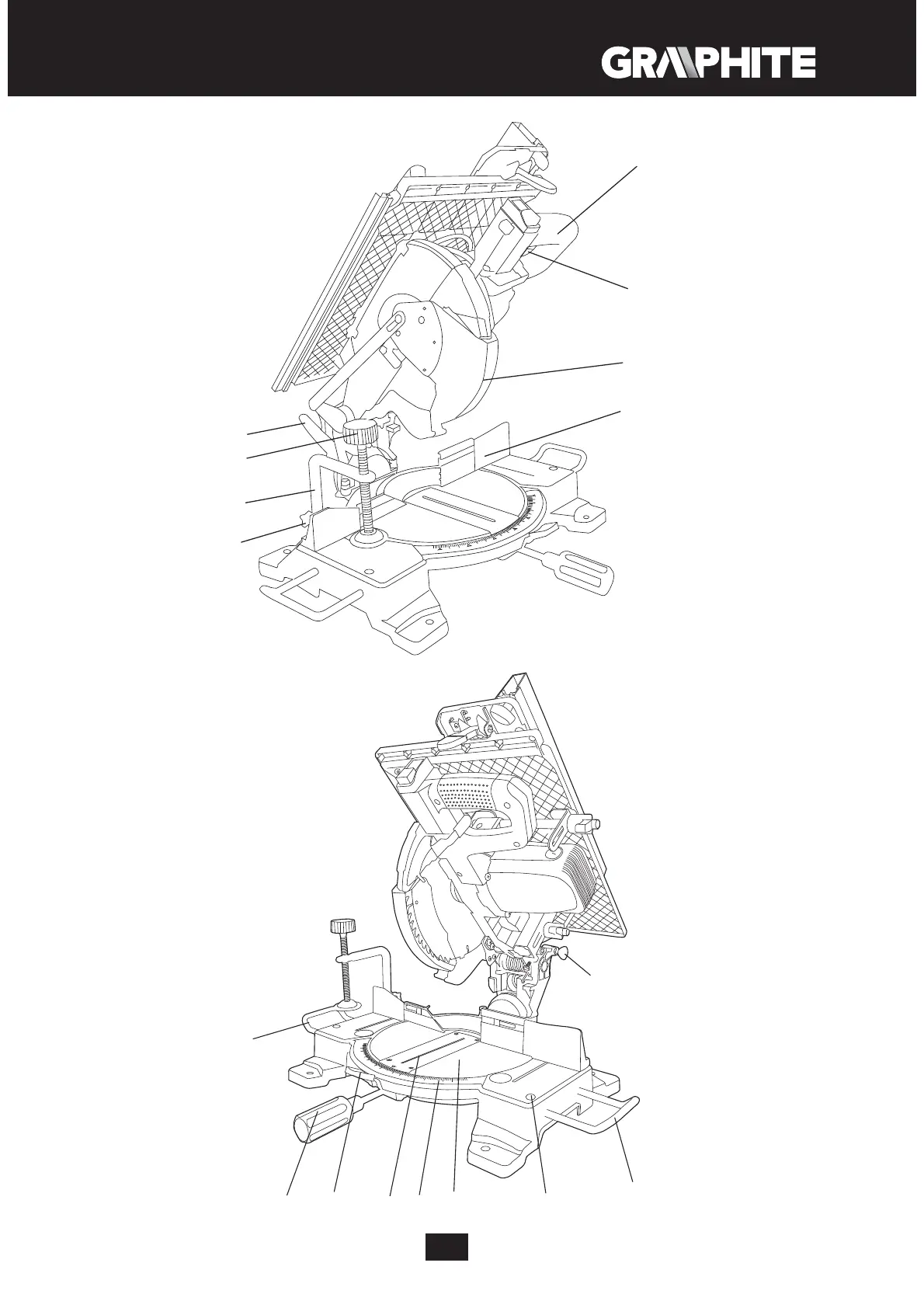 GRAPHITE