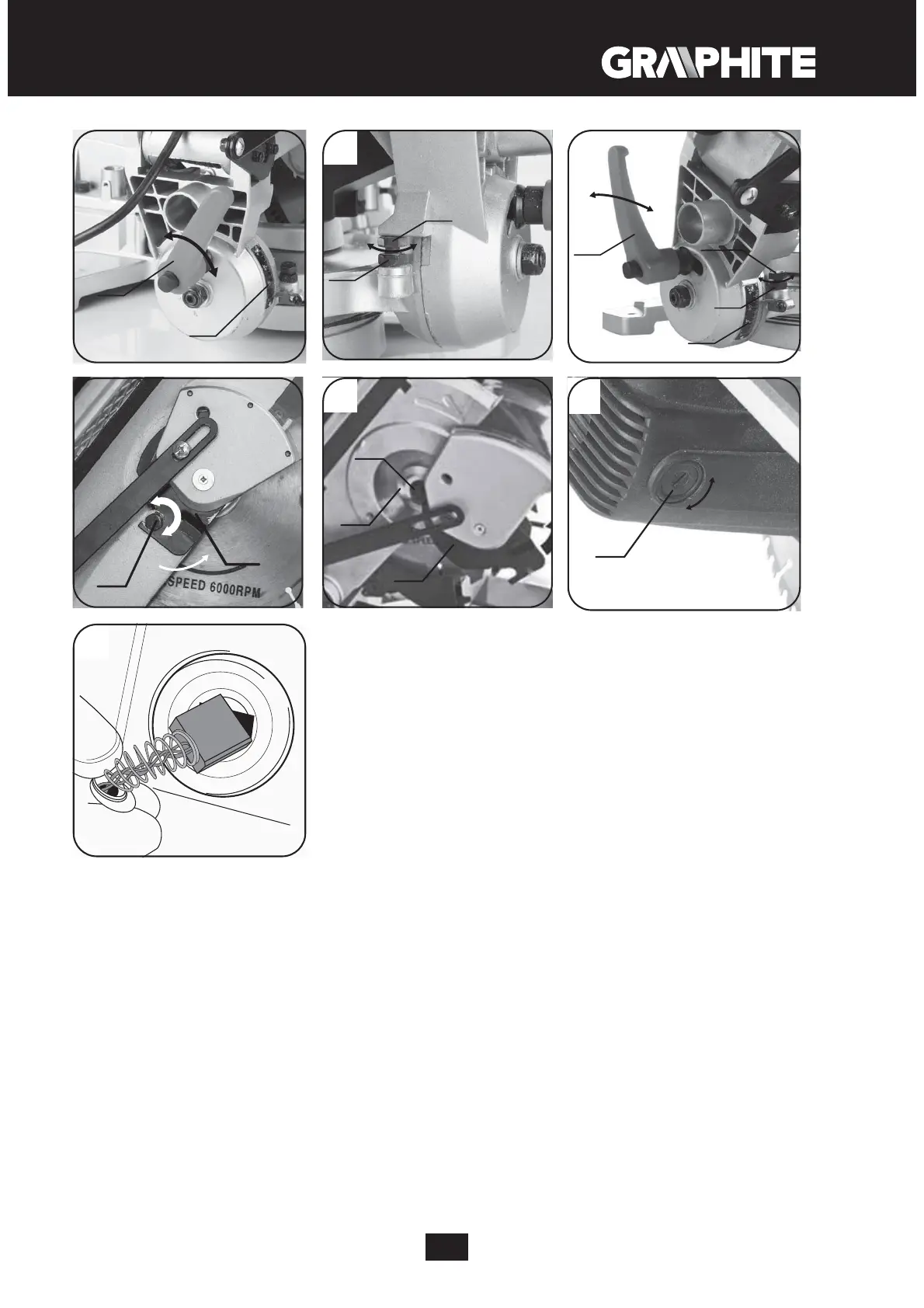 GRAPHITE

SPEED 6000RPM