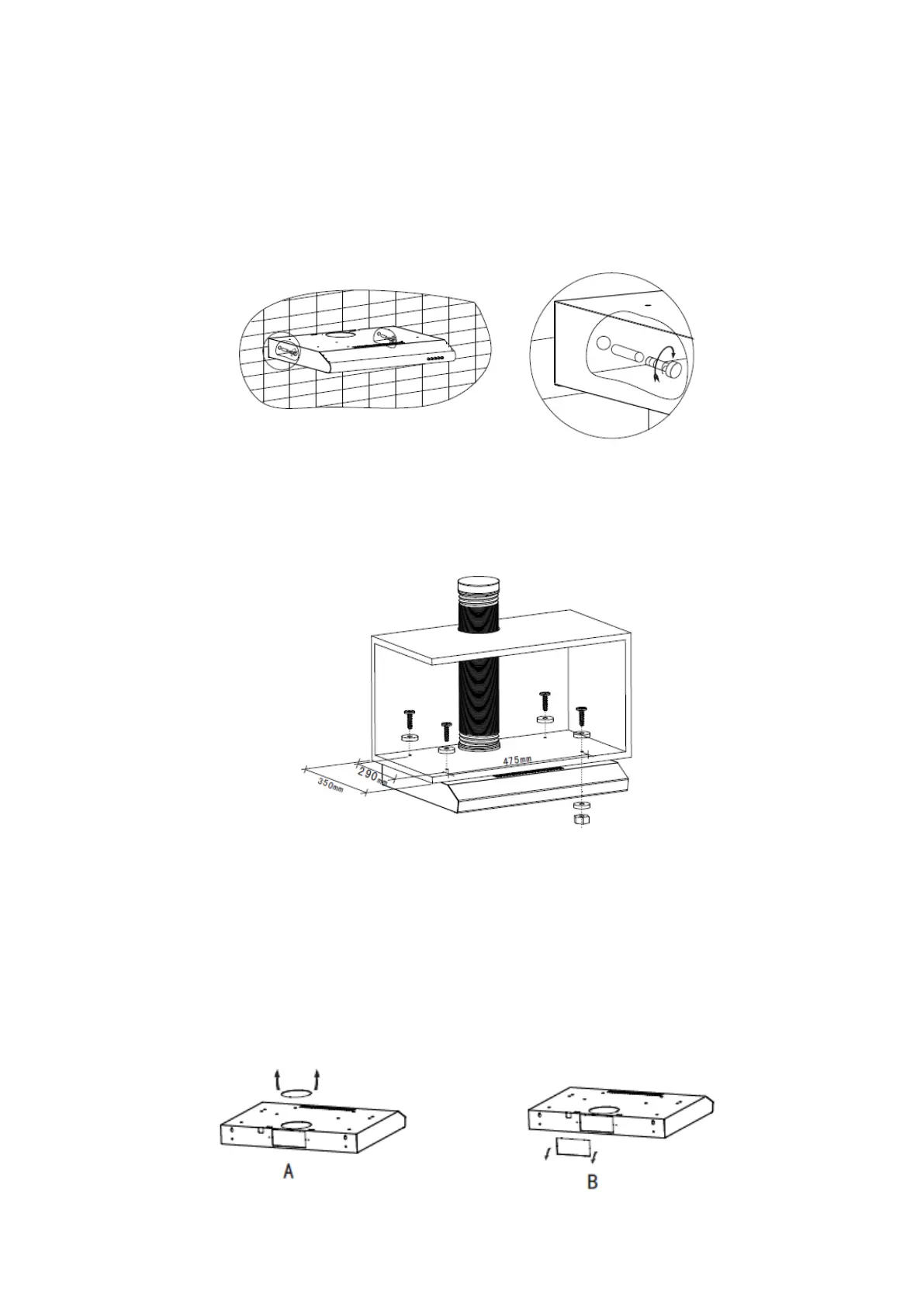 475mm

290mm

350mm

A

B