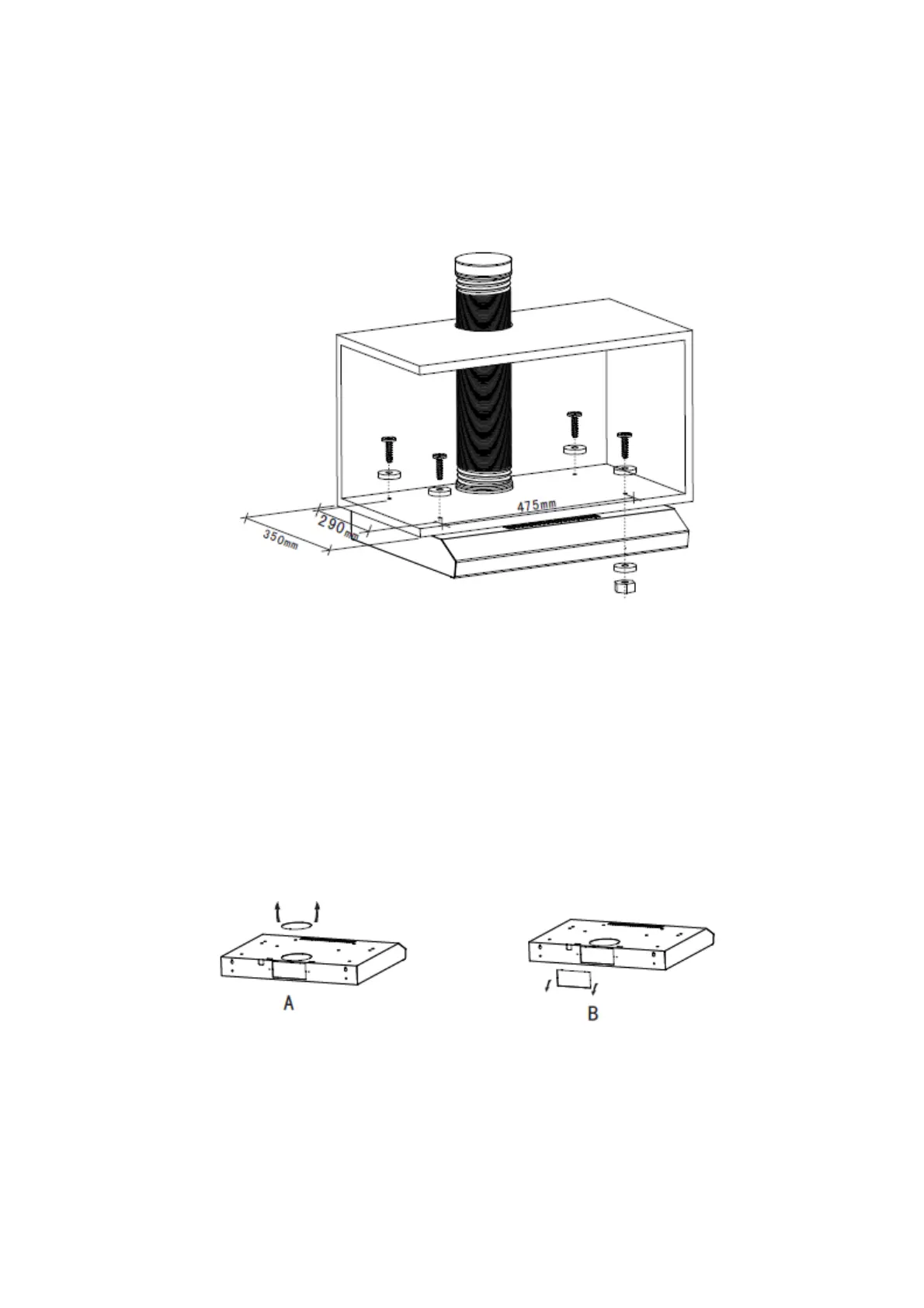 475mm
290mm
350mm

A

B